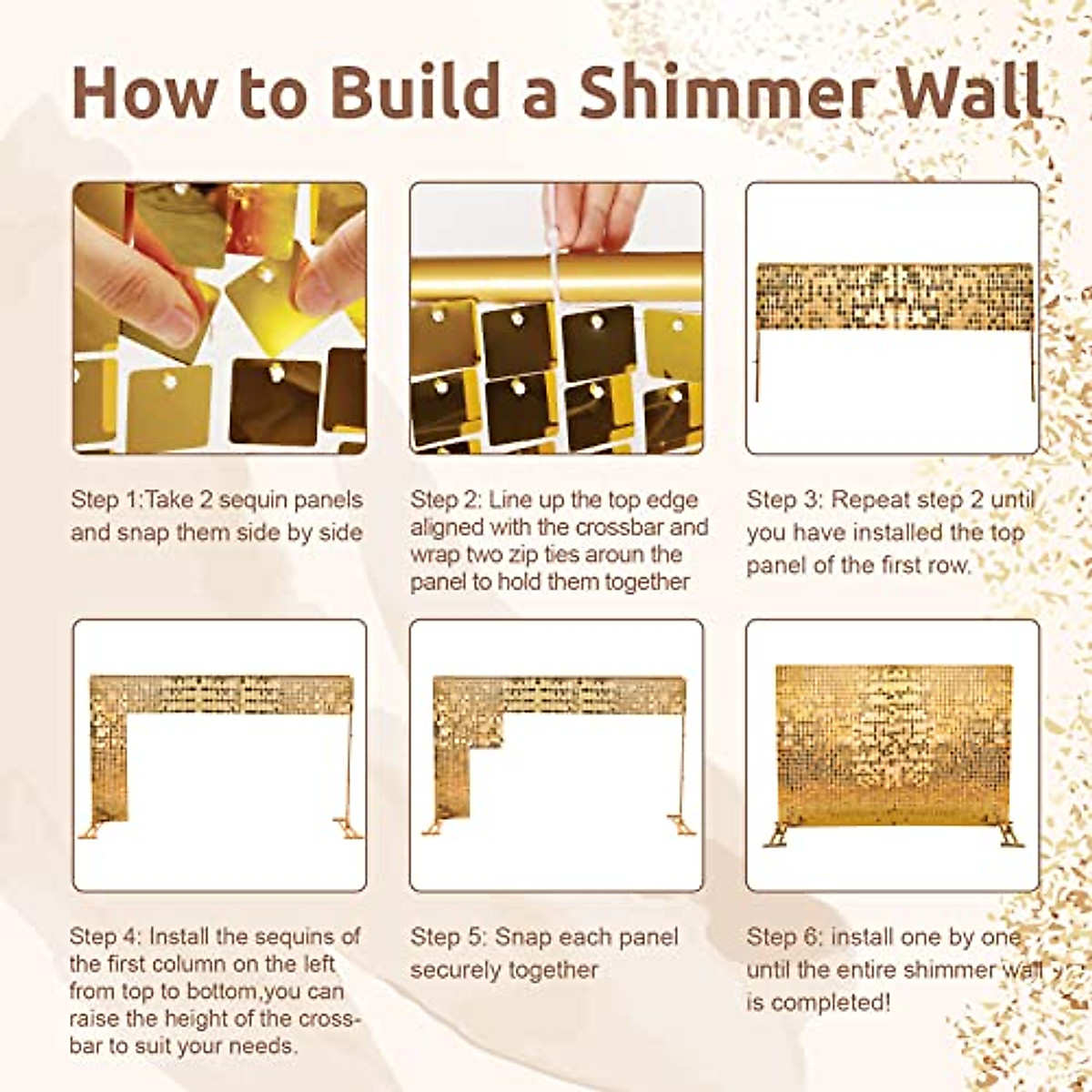 How to Build a Shimmer Wall

Step 1:Take 2 sequin panels and snap them side by side

Step 2: Line up the top edge aligned with the crossbar and wrap two zip ties aroun the panel to hold them together

Step 3: Repeat step 2 until you have installed the top panel of the first row.

Step 4: Install the sequins of the first column on the left from top to bottom,you can raise the height of the crossbar to suit your needs.

Step 5: Snap each panel securely together

Step 6: install one by one until the entire shimmer wall is completed!