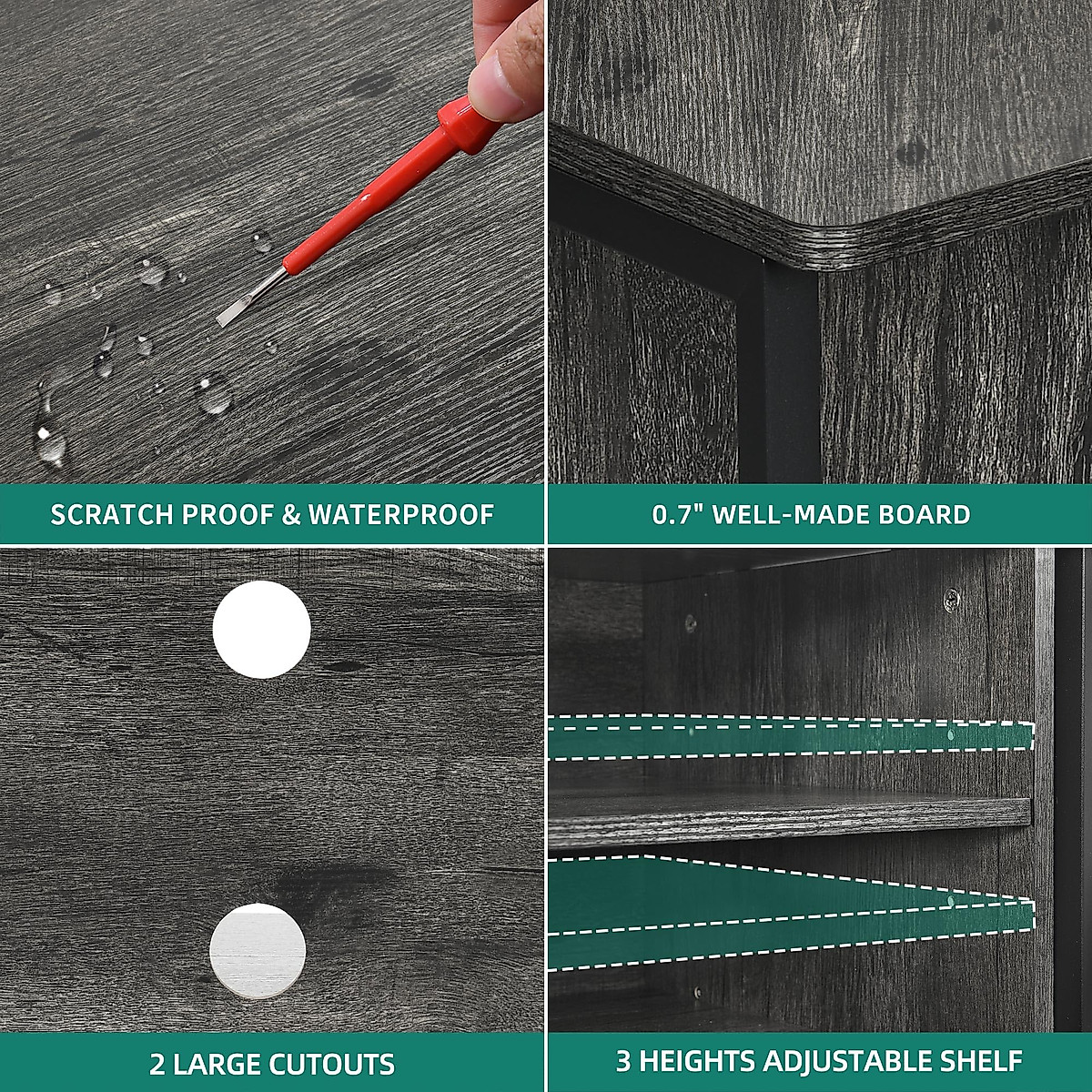 SCRATCH PROOF & WATERPROOF

0.7" WELL-MADE BOARD

2 LARGE CUTOUTS

3 HEIGHTS ADJUSTABLE SHELF