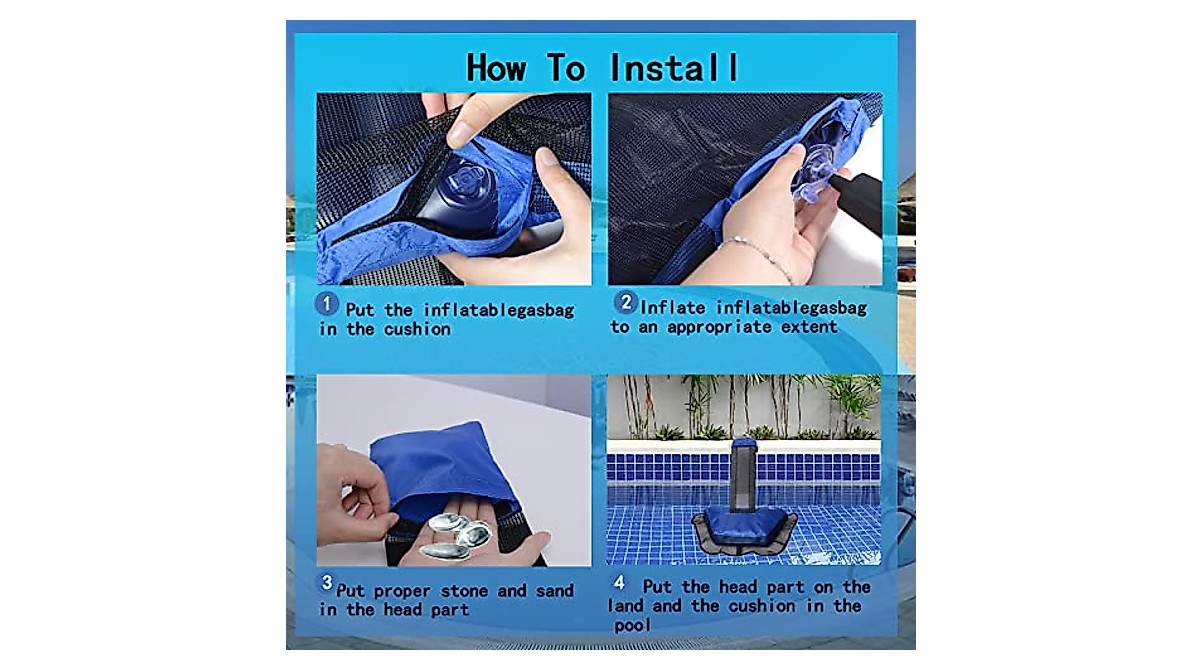 How To Install

1 Put the inflatablegasbag in the cushion

2 Inflate inflatablegasbag to an appropriate extent

3 Put proper stone and sand in the head part

4 Put the head part on the land and the cushion in the pool