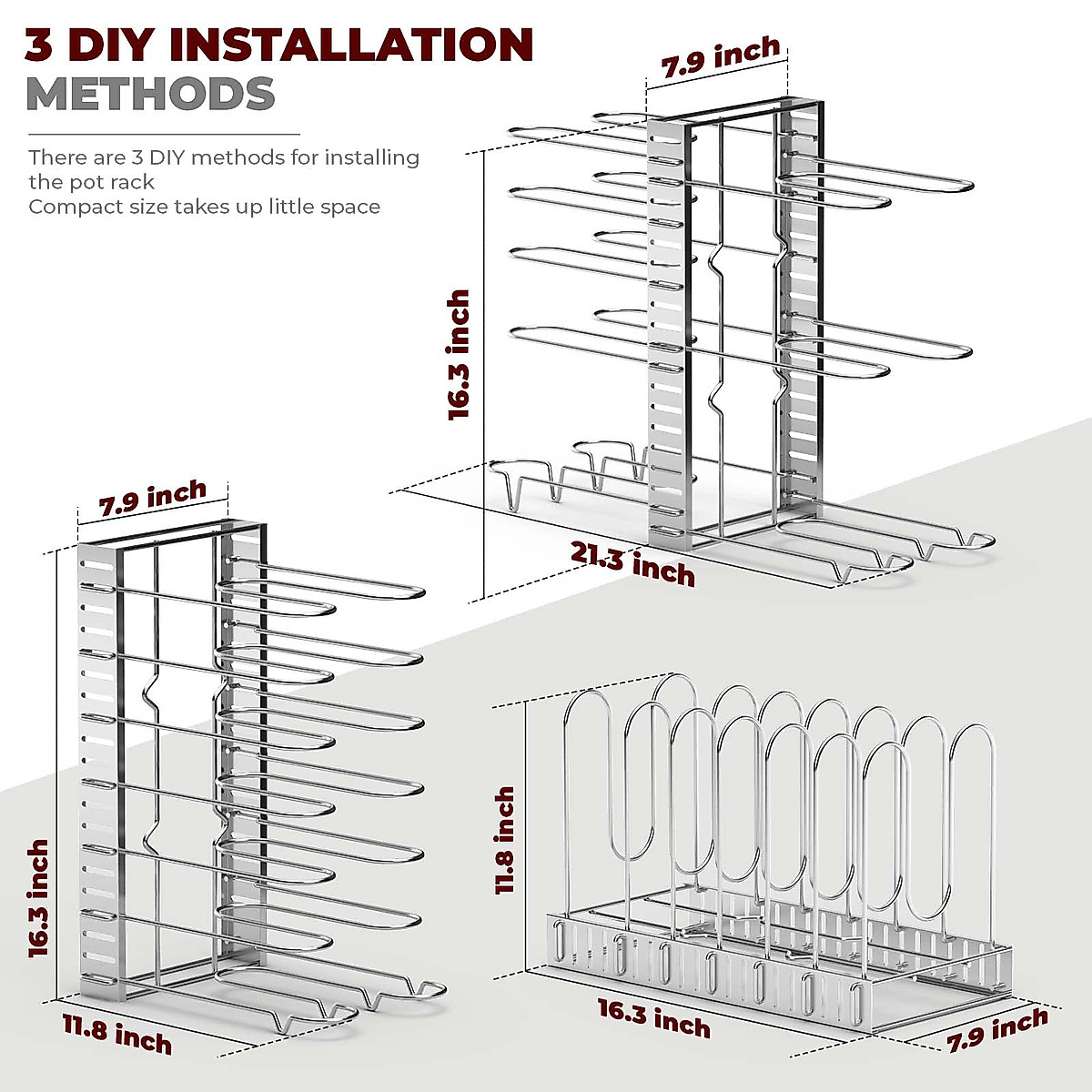 3 DIY INSTALLATION METHODS

There are 3 DIY methods for installing the pot rack
Compact size takes up little space

7.9 inch
16.3 inch
21.3 inch

7.9 inch
16.3 inch
11.8 inch

11.8 inch
16.3 inch
7.9 inch