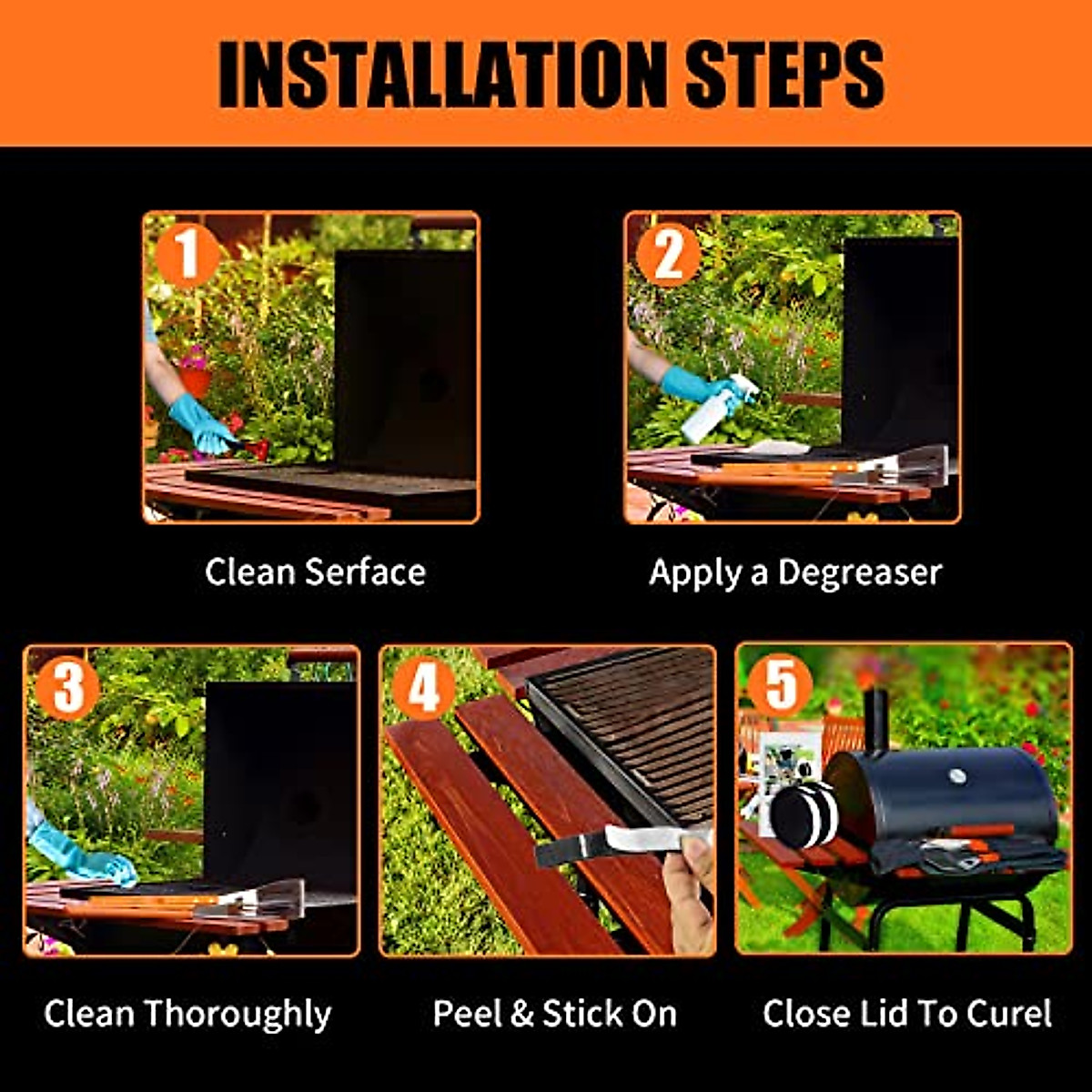 INSTALLATION STEPS

1

Clean Serface

2

Apply a Degreaser

3

Clean Thoroughly

4

Peel & Stick On

5

Close Lid To Curel