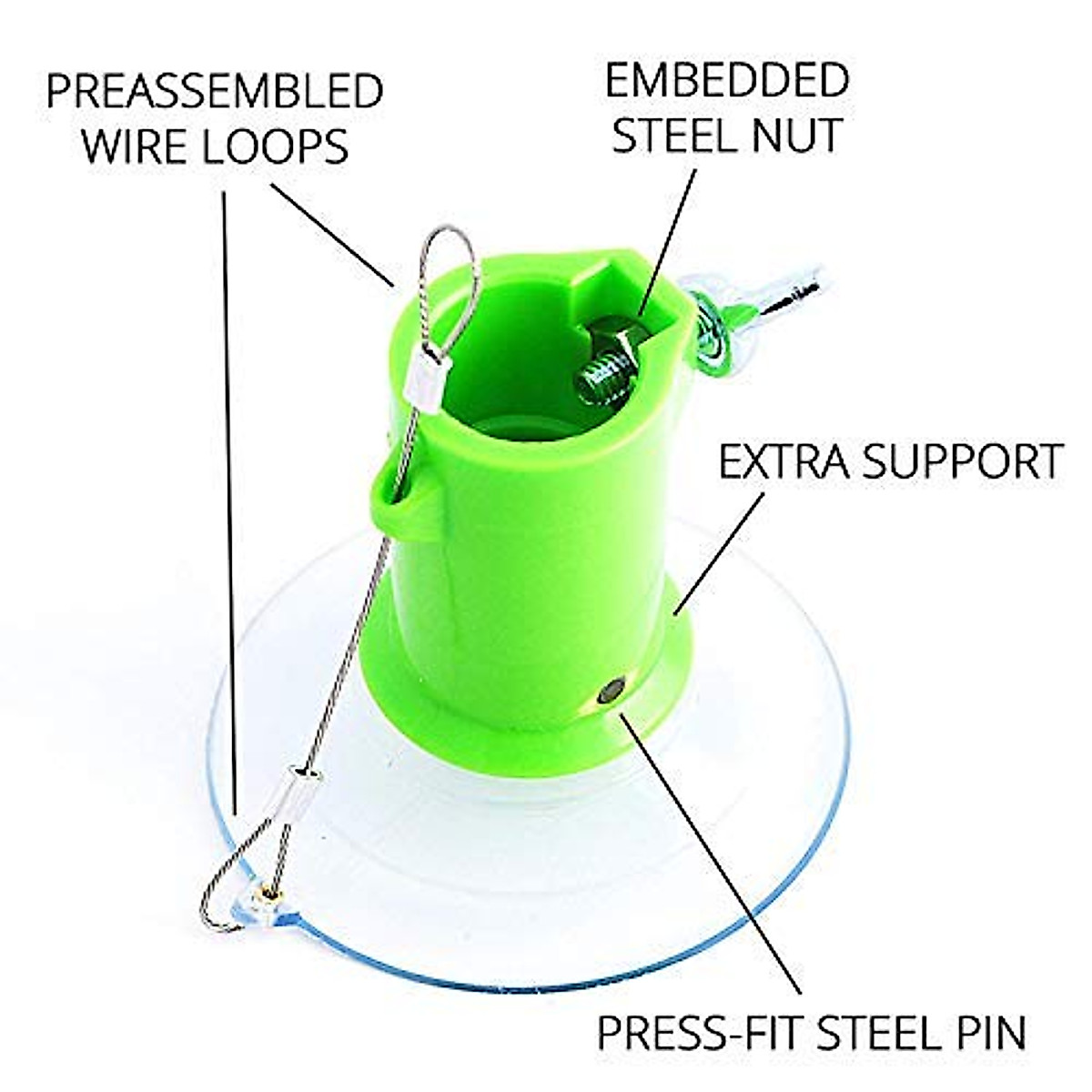 PREASSEMBLED WIRE LOOPS

EMBEDDED STEEL NUT

EXTRA SUPPORT

PRESS-FIT STEEL PIN