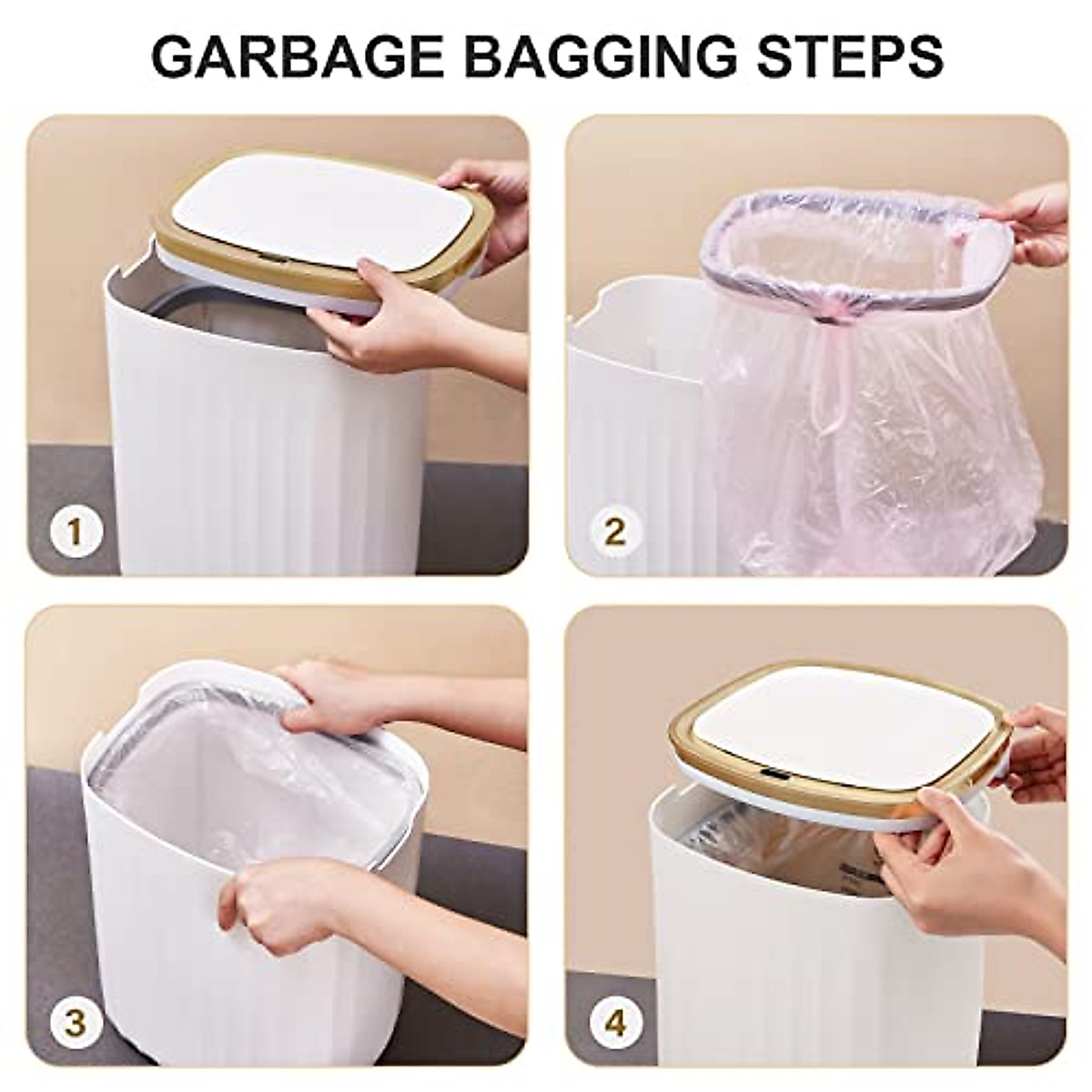 GARBAGE BAGGING STEPS

1

2

3

4