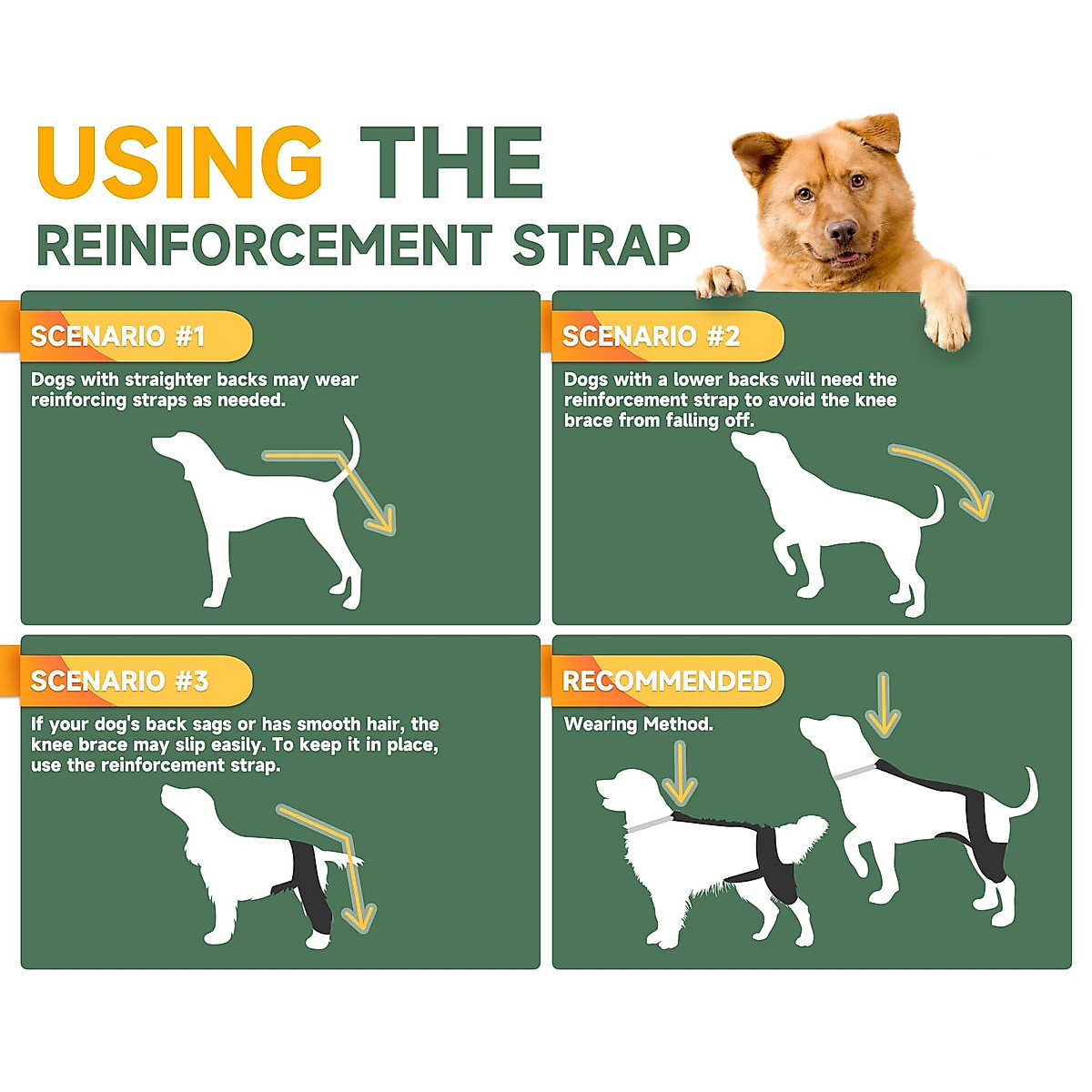 USING THE
REINFORCEMENT STRAP

SCENARIO #1

Dogs with straighter backs may wear reinforcing straps as needed.

SCENARIO #2

Dogs with a lower backs will need the reinforcement strap to avoid the knee brace from falling off.

SCENARIO #3

If your dog's back sags or has smooth hair, the knee brace may slip easily. To keep it in place, use the reinforcement strap.

RECOMMENDED

Wearing Method.