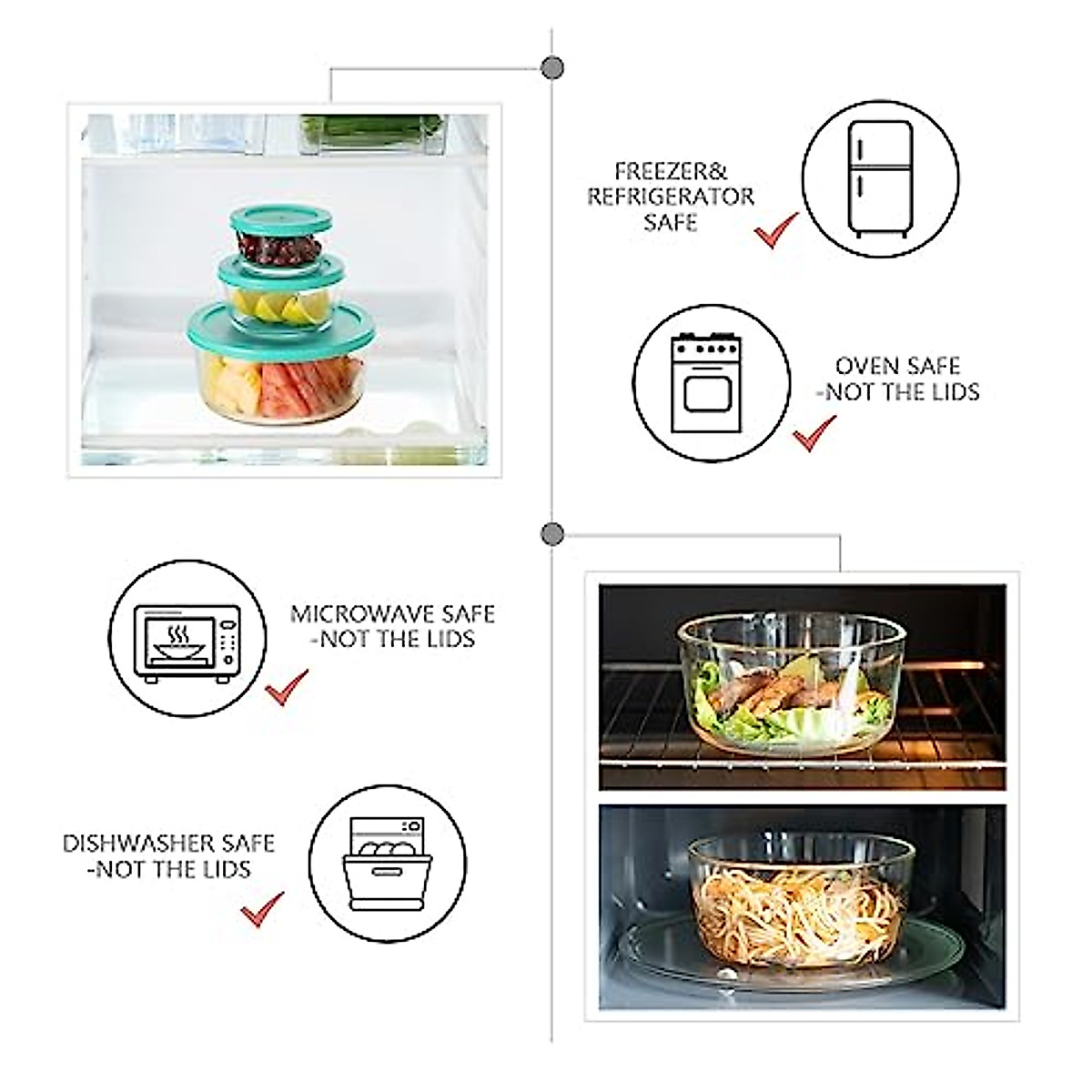 FREEZER&
REFRIGERATOR
SAFE

OVEN SAFE
-NOT THE LIDS

MICROWAVE SAFE
-NOT THE LIDS

DISHWASHER SAFE
-NOT THE LIDS