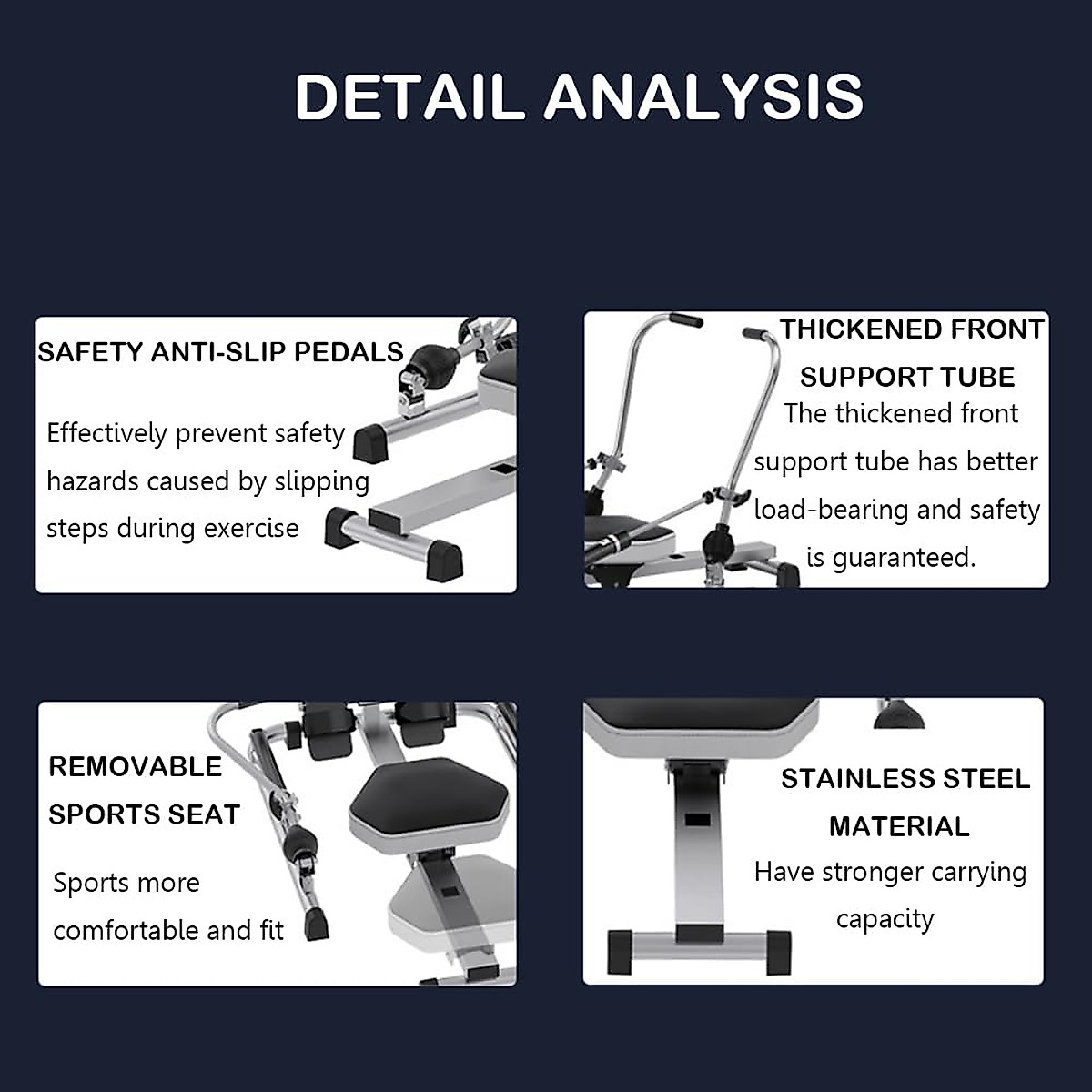 DETAIL ANALYSIS

SAFETY ANTI-SLIP PEDALS

Effectively prevent safety hazards caused by slipping steps during exercise

THICKENED FRONT SUPPORT TUBE

The thickened front support tube has better load-bearing and safety is guaranteed.

REMOVABLE SPORTS SEAT

Sports more comfortable and fit

STAINLESS STEEL MATERIAL

Have stronger carrying capacity