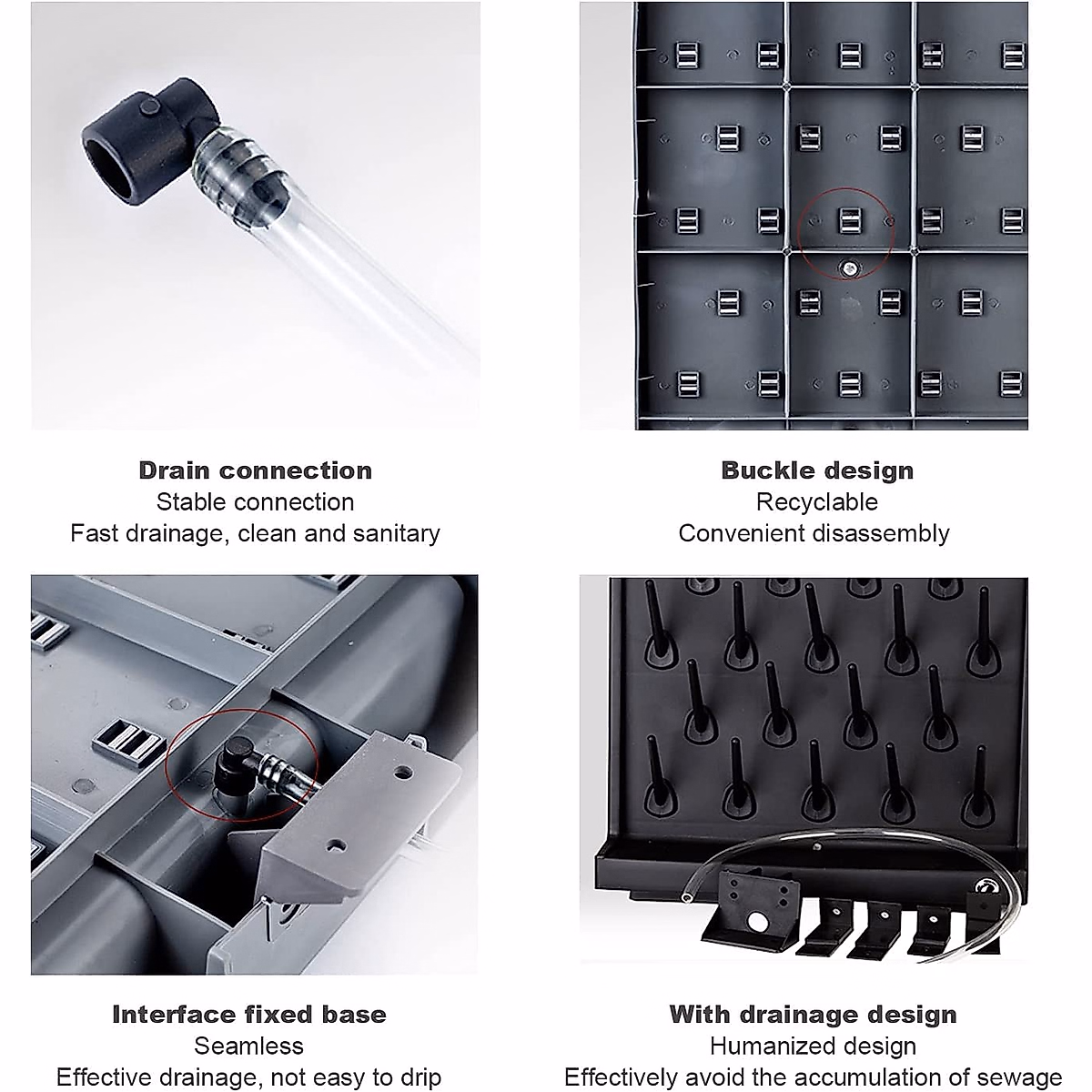 Drain connection
Stable connection
Fast drainage, clean and sanitary

Buckle design
Recyclable
Convenient disassembly

Interface fixed base
Seamless
Effective drainage, not easy to drip

With drainage design
Humanized design
Effectively avoid the accumulation of sewage