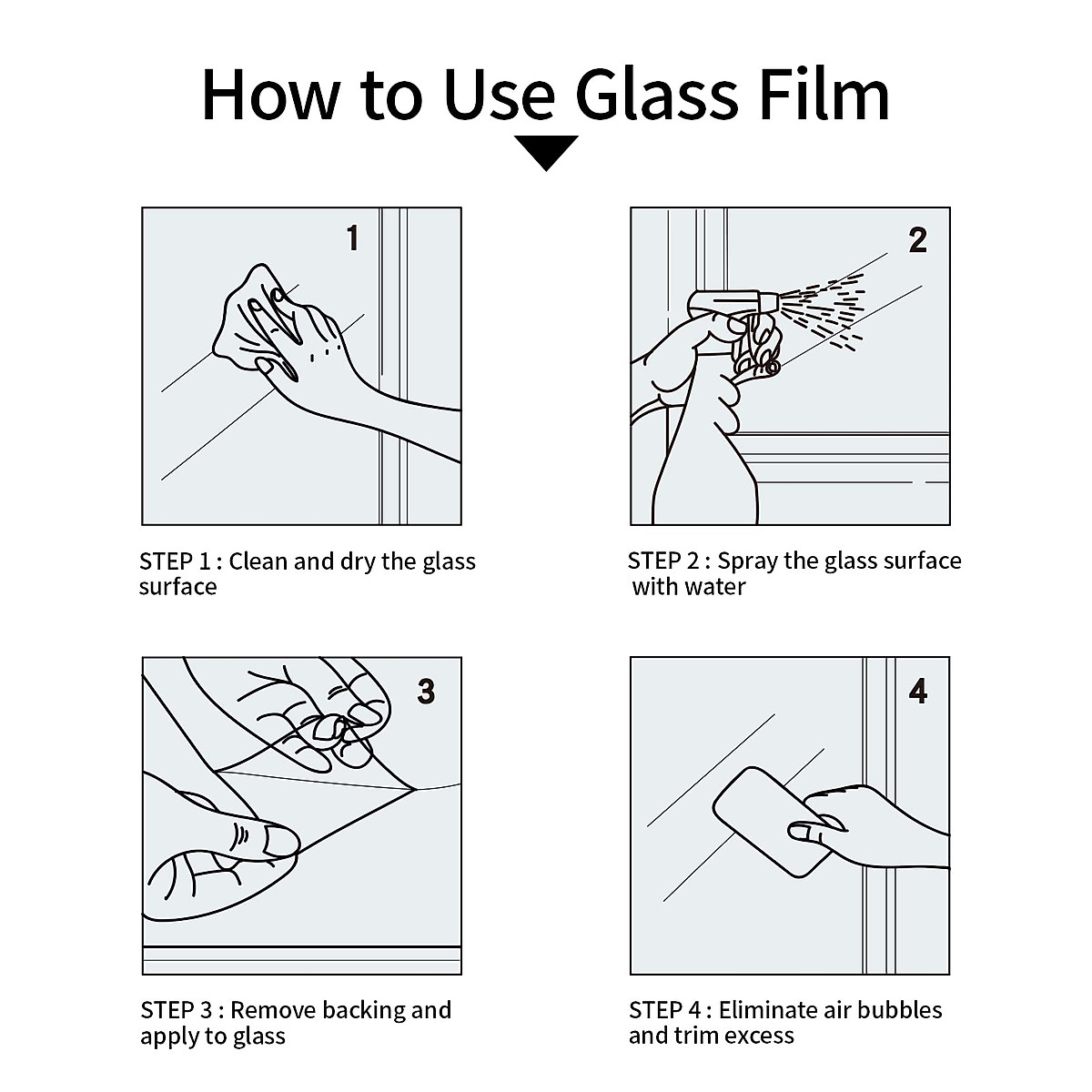 How to Use Glass Film

1

STEP 1 : Clean and dry the glass surface

2

STEP 2 : Spray the glass surface with water

3

STEP 3 : Remove backing and apply to glass

4

STEP 4 : Eliminate air bubbles and trim excess