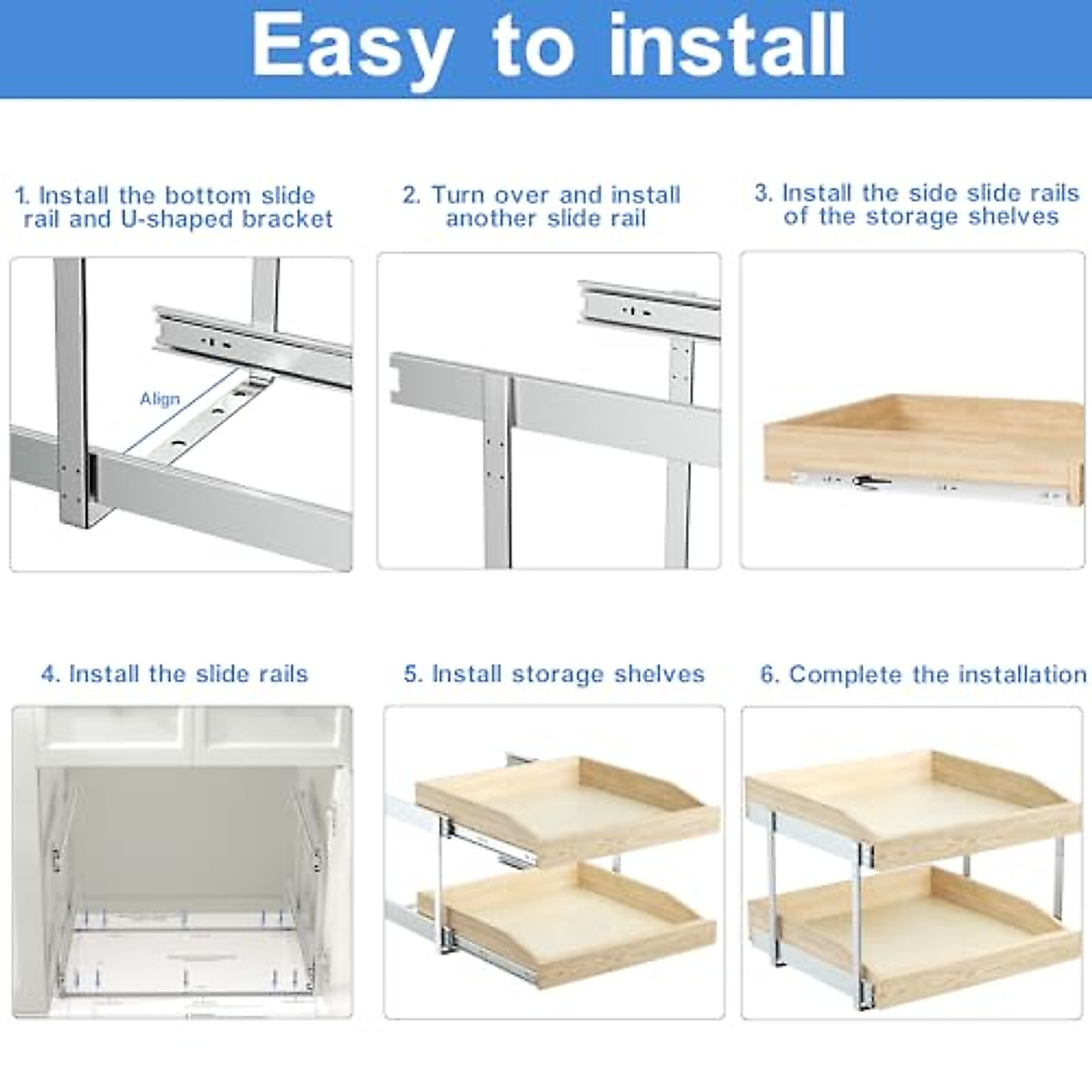 Easy to install

1. Install the bottom slide rail and U-shaped bracket

Align

2. Turn over and install another slide rail

3. Install the side slide rails of the storage shelves

4. Install the slide rails

5. Install storage shelves

6. Complete the installation