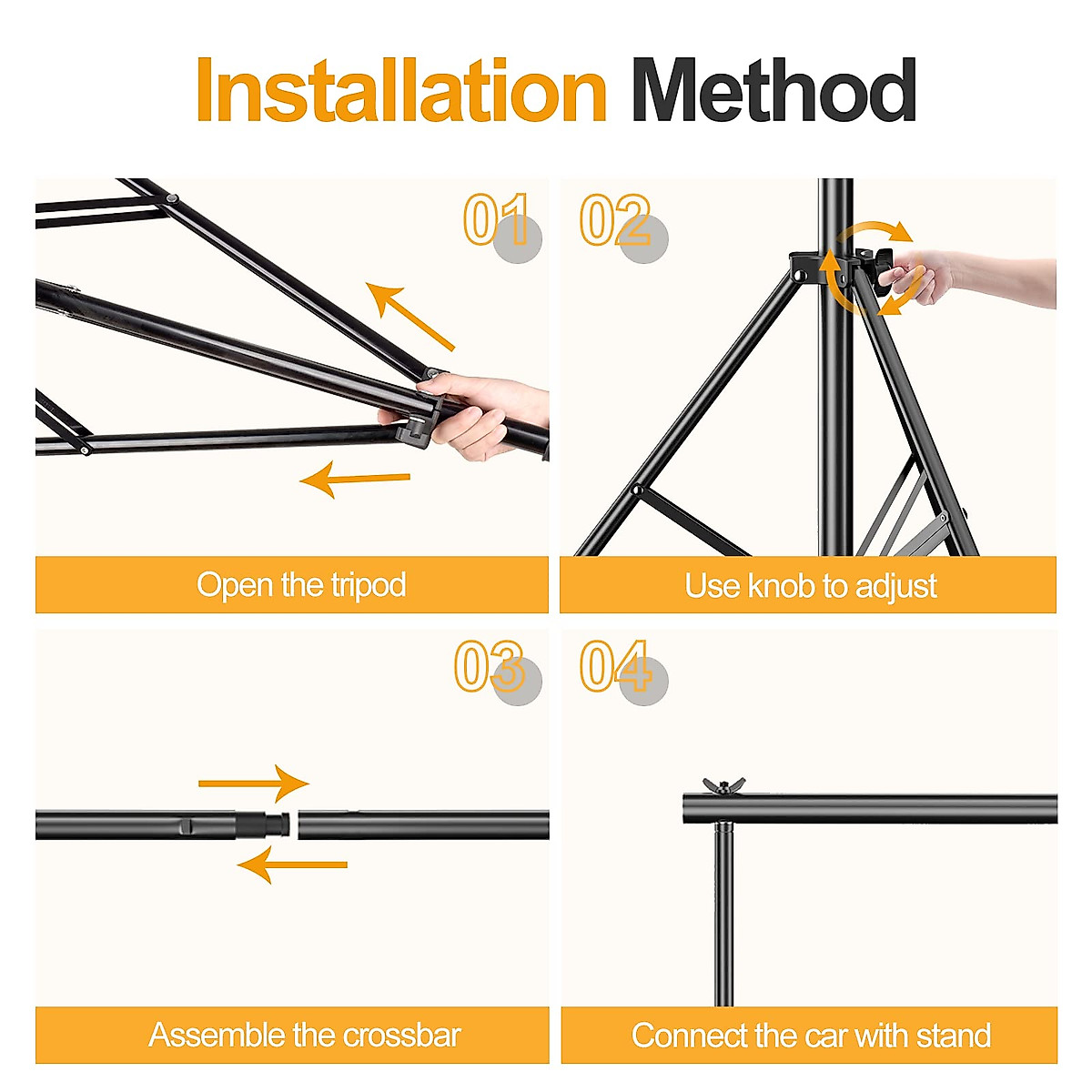 Installation Method

01

Open the tripod

02

Use knob to adjust

03

Assemble the crossbar

04

Connect the car with stand