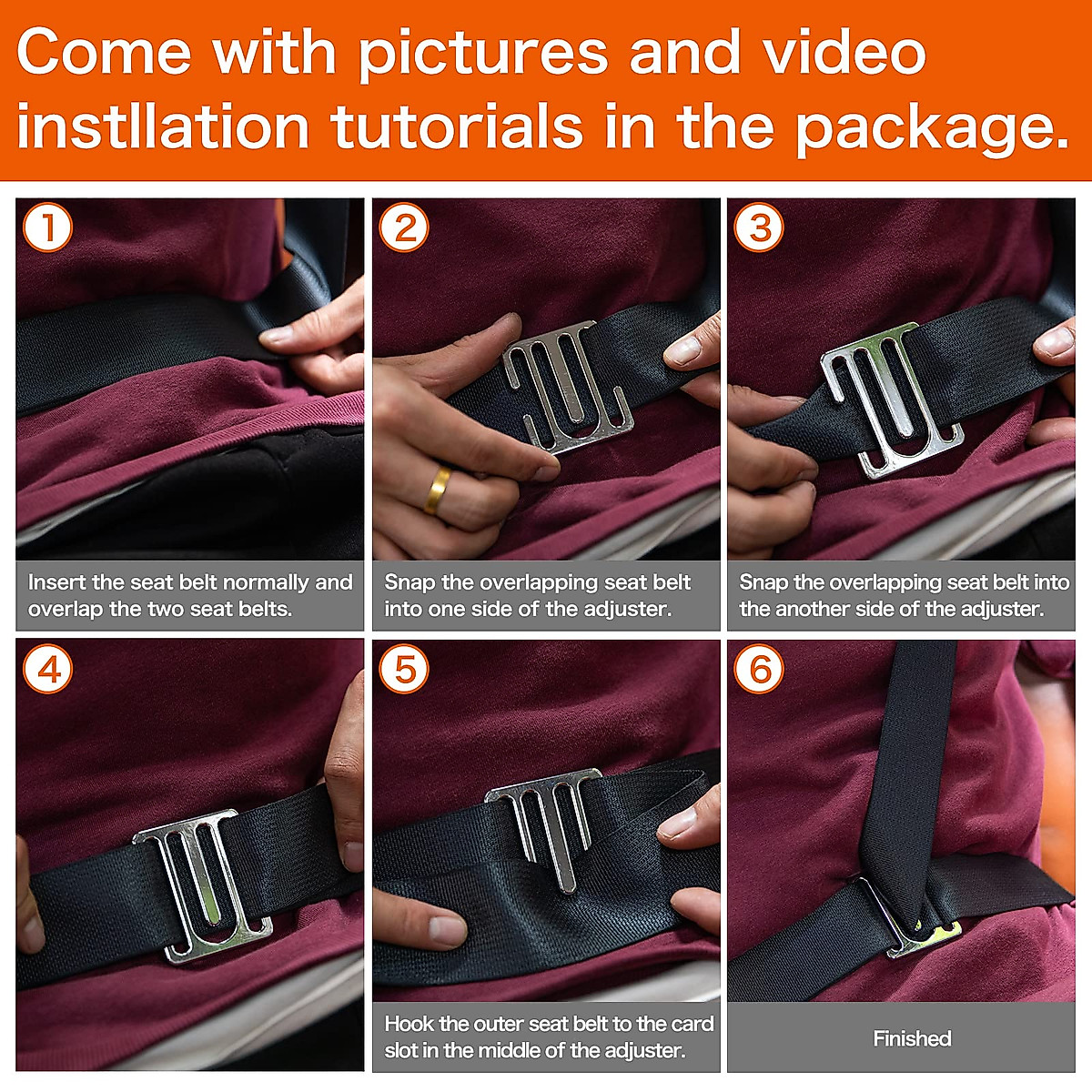 Come with pictures and video instllation tutorials in the package.

1
Insert the seat belt normally and overlap the two seat belts.

2
Snap the overlapping seat belt into one side of the adjuster.

3
Snap the overlapping seat belt into the another side of the adjuster.

4

5
Hook the outer seat belt to the card slot in the middle of the adjuster.

6
Finished