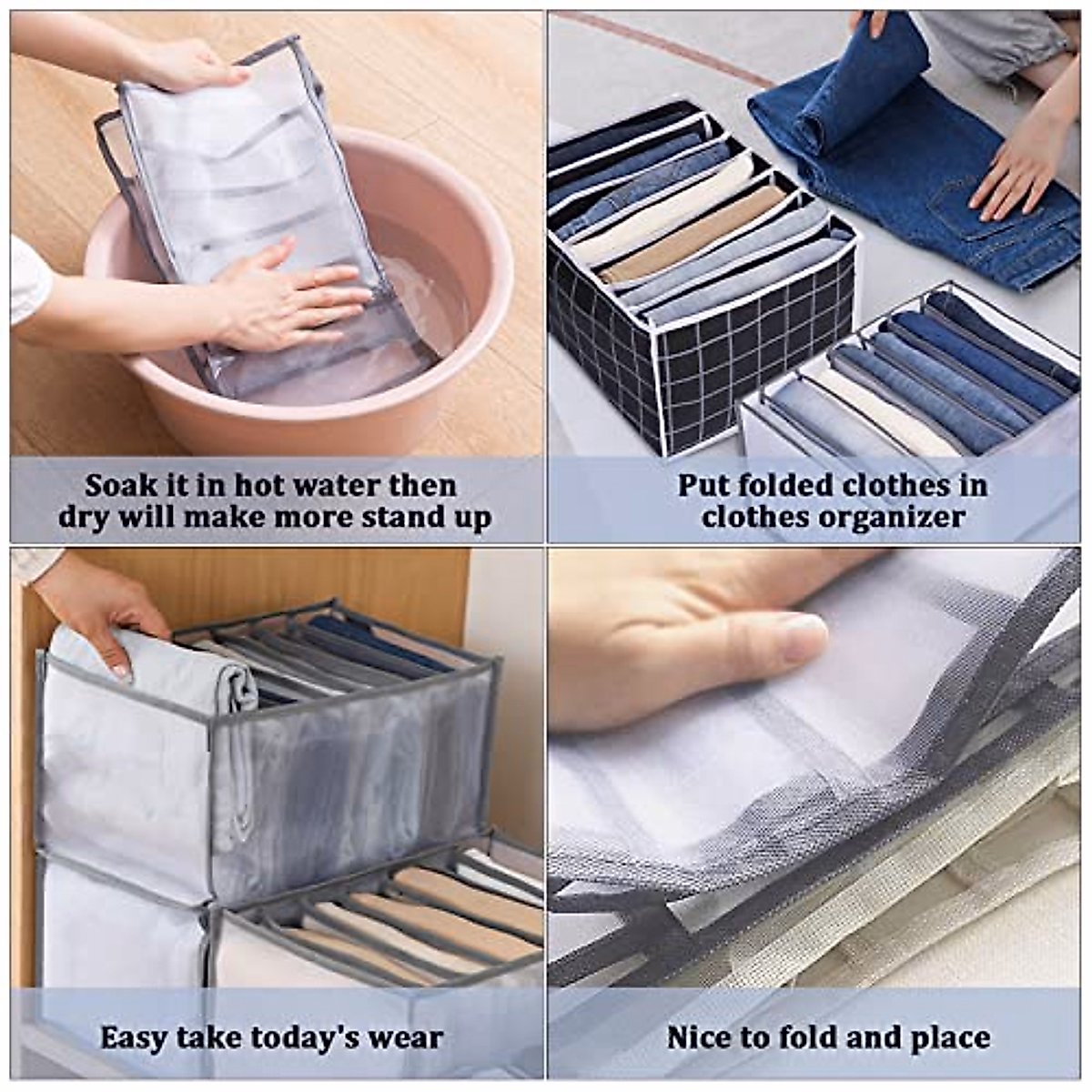 Soak it in hot water then dry will make more stand up

Put folded clothes in clothes organizer

Easy take today's wear

Nice to fold and place