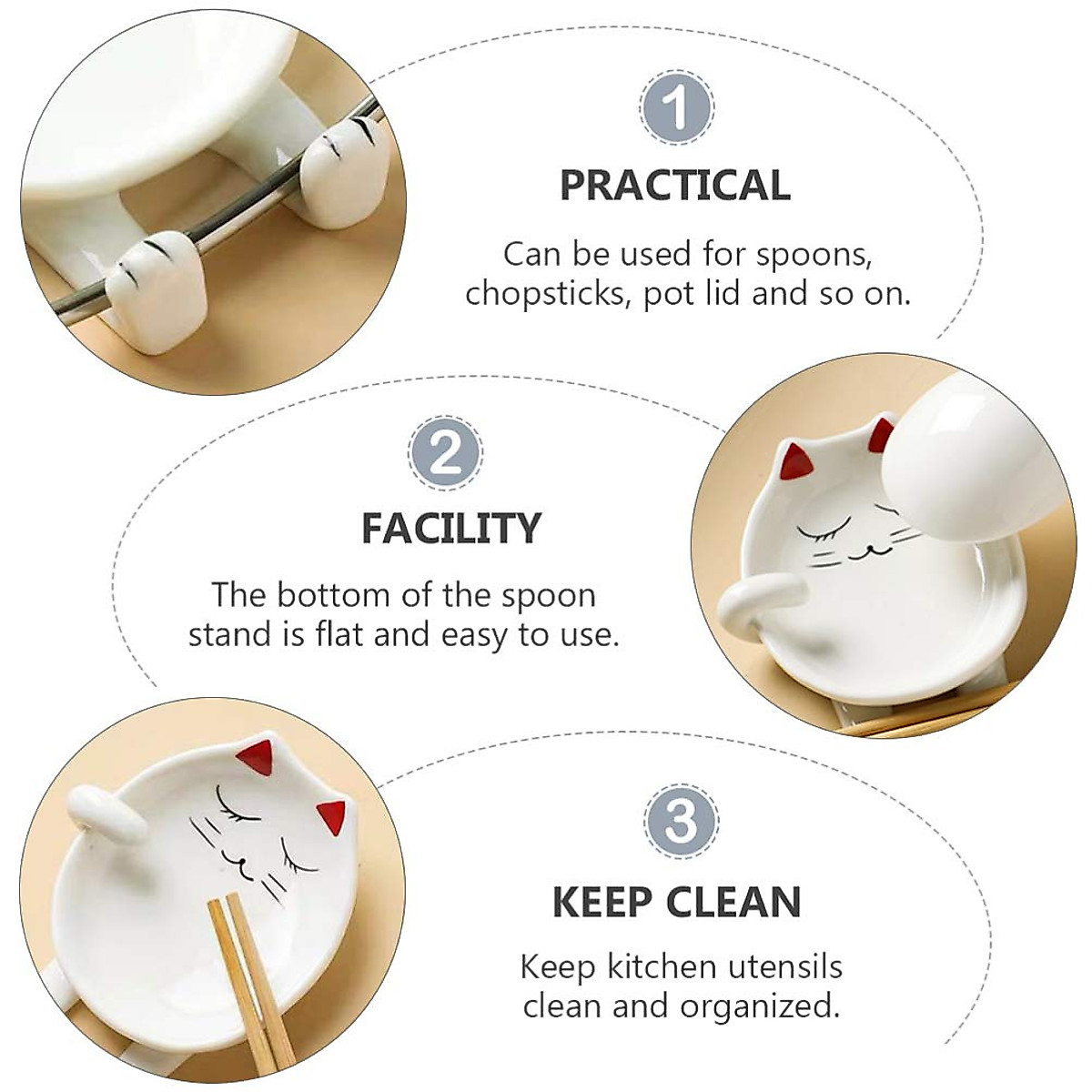 1

PRACTICAL

Can be used for spoons, chopsticks, pot lid and so on.

2

FACILITY

The bottom of the spoon stand is flat and easy to use.

3

KEEP CLEAN

Keep kitchen utensils clean and organized.