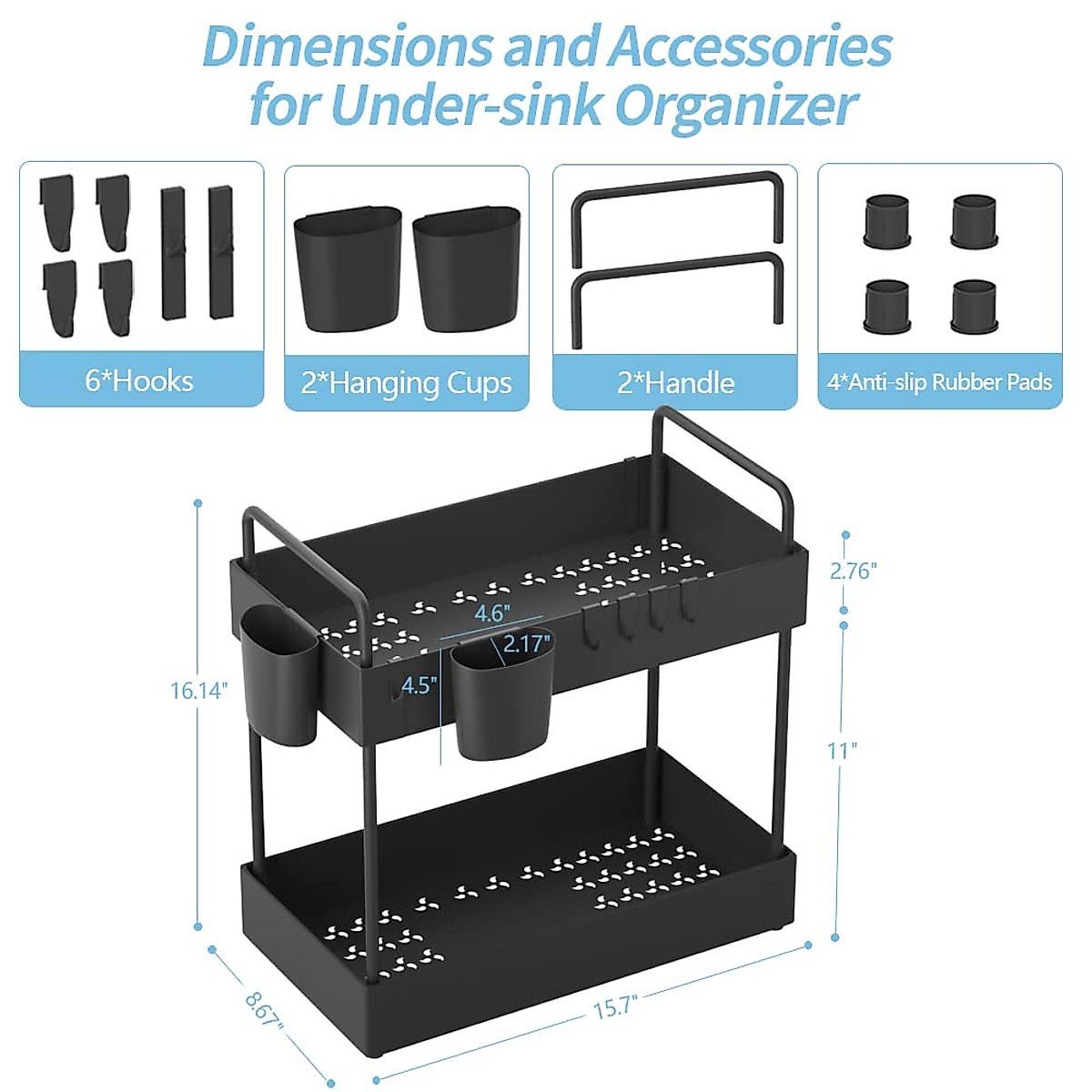 Dimensions and Accessories for Under-sink Organizer

6*Hooks

2*Hanging Cups

2*Handle

4*Anti-slip Rubber Pads

16.14"

4.6"

2.17"

4.5"

2.76"

11"

8.67"

15.7"