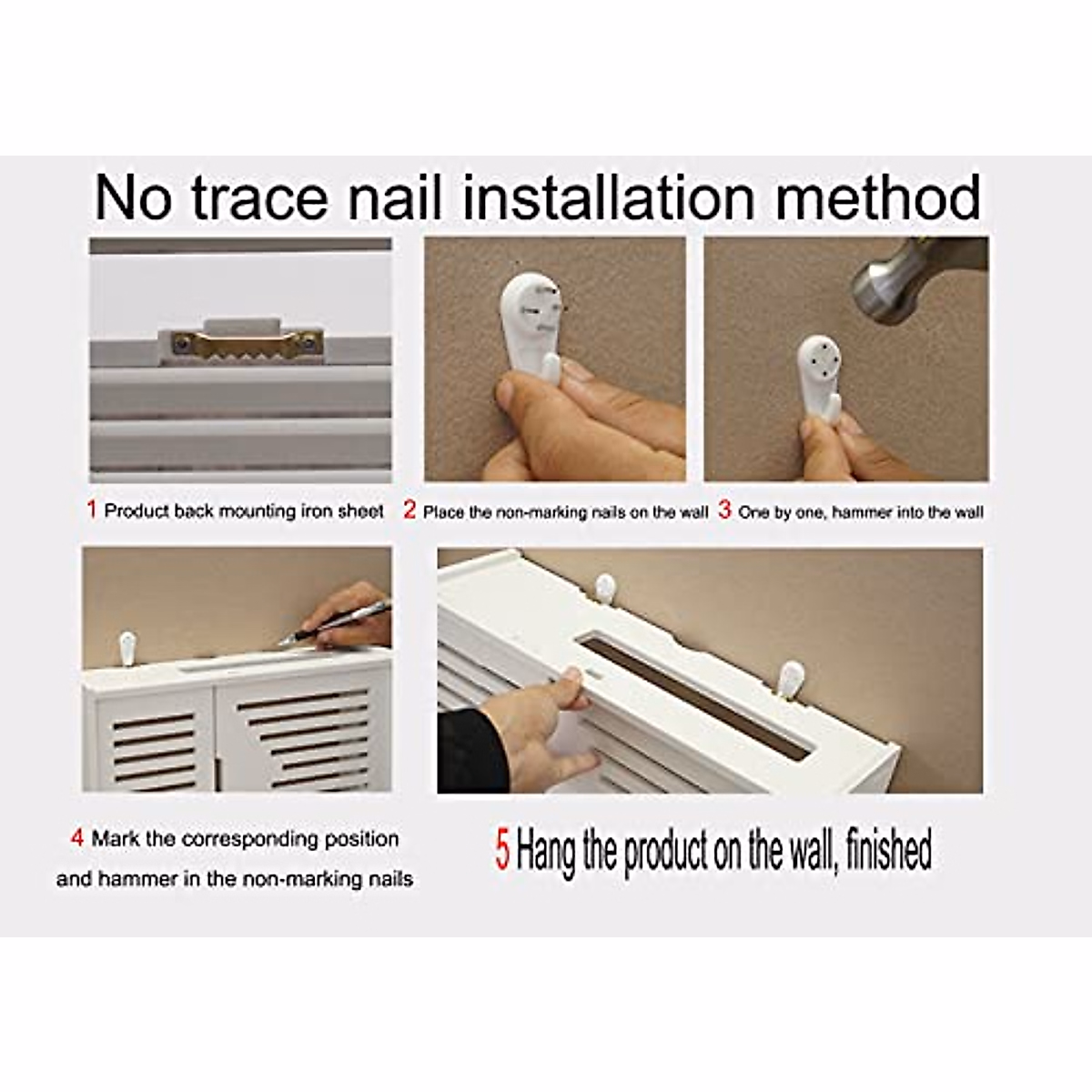 No trace nail installation method

1 Product back mounting iron sheet

2 Place the non-marking nails on the wall

3 One by one, hammer into the wall

4 Mark the corresponding position and hammer in the non-marking nails

5 Hang the product on the wall, finished