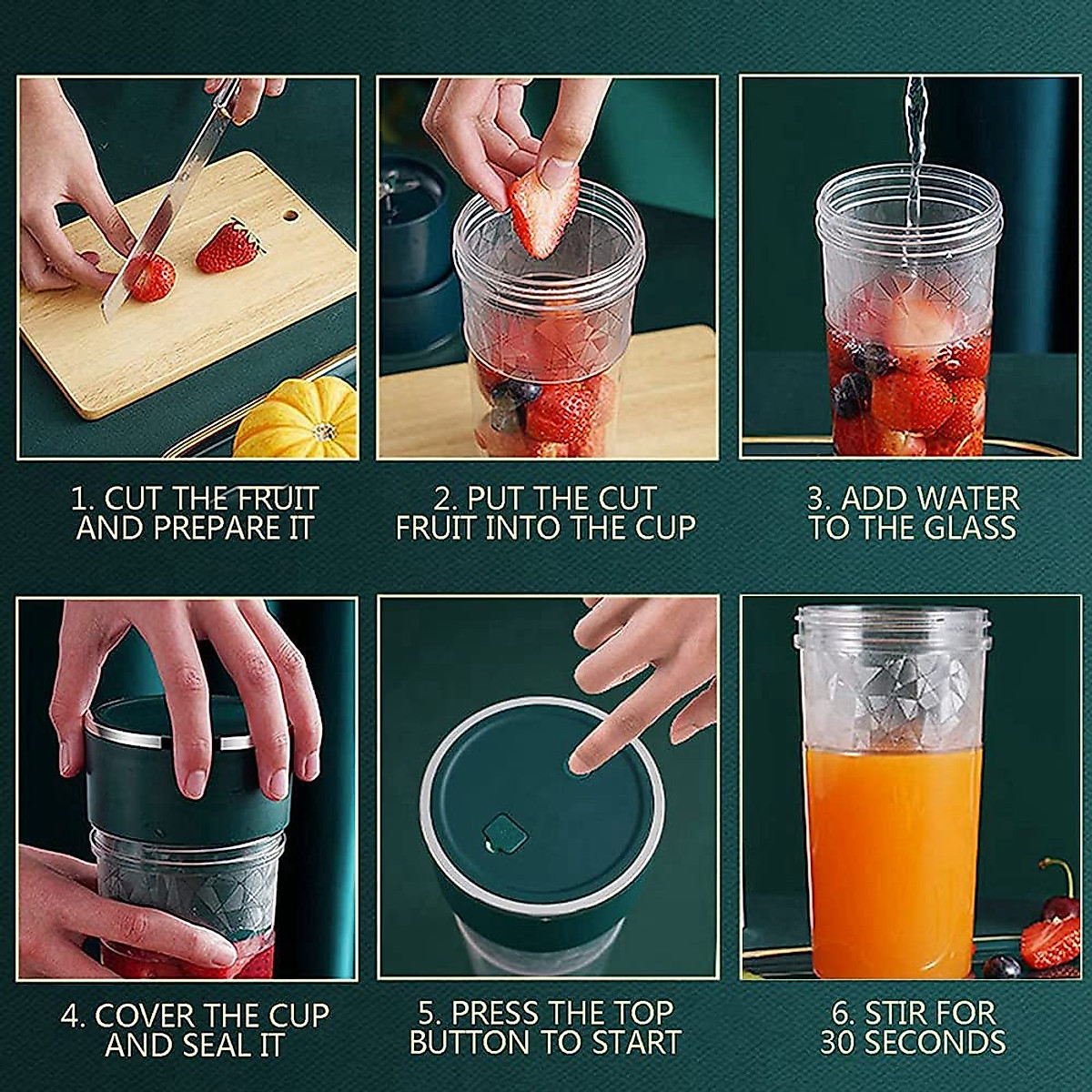 1. CUT THE FRUIT AND PREPARE IT

2. PUT THE CUT FRUIT INTO THE CUP

3. ADD WATER TO THE GLASS

4. COVER THE CUP AND SEAL IT

5. PRESS THE TOP BUTTON TO START

6. STIR FOR 30 SECONDS