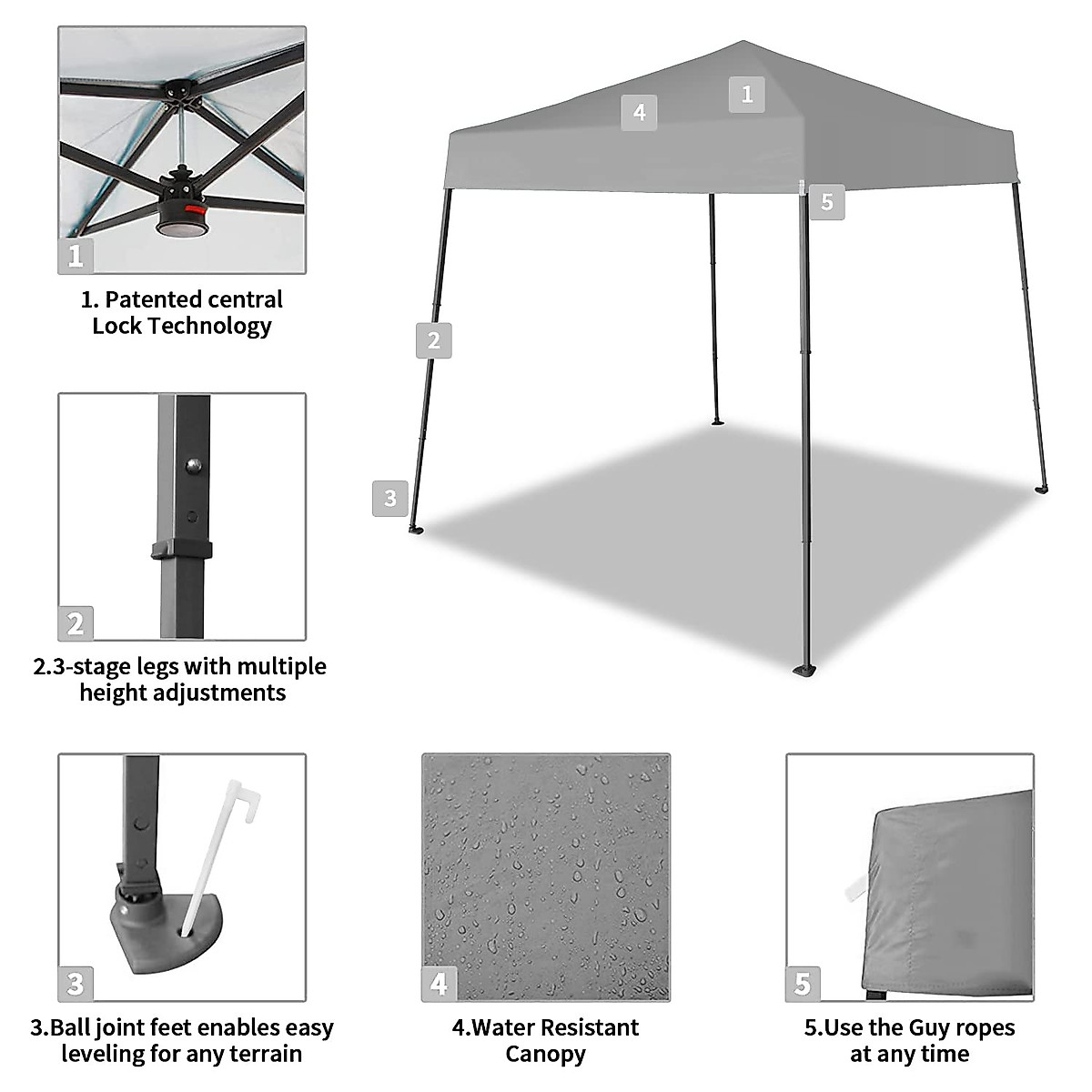 1

1. Patented central Lock Technology

4

1

5

2

3

2

2.3-stage legs with multiple height adjustments

3

3.Ball joint feet enables easy leveling for any terrain

4

4.Water Resistant Canopy

5

5.Use the Guy ropes at any time