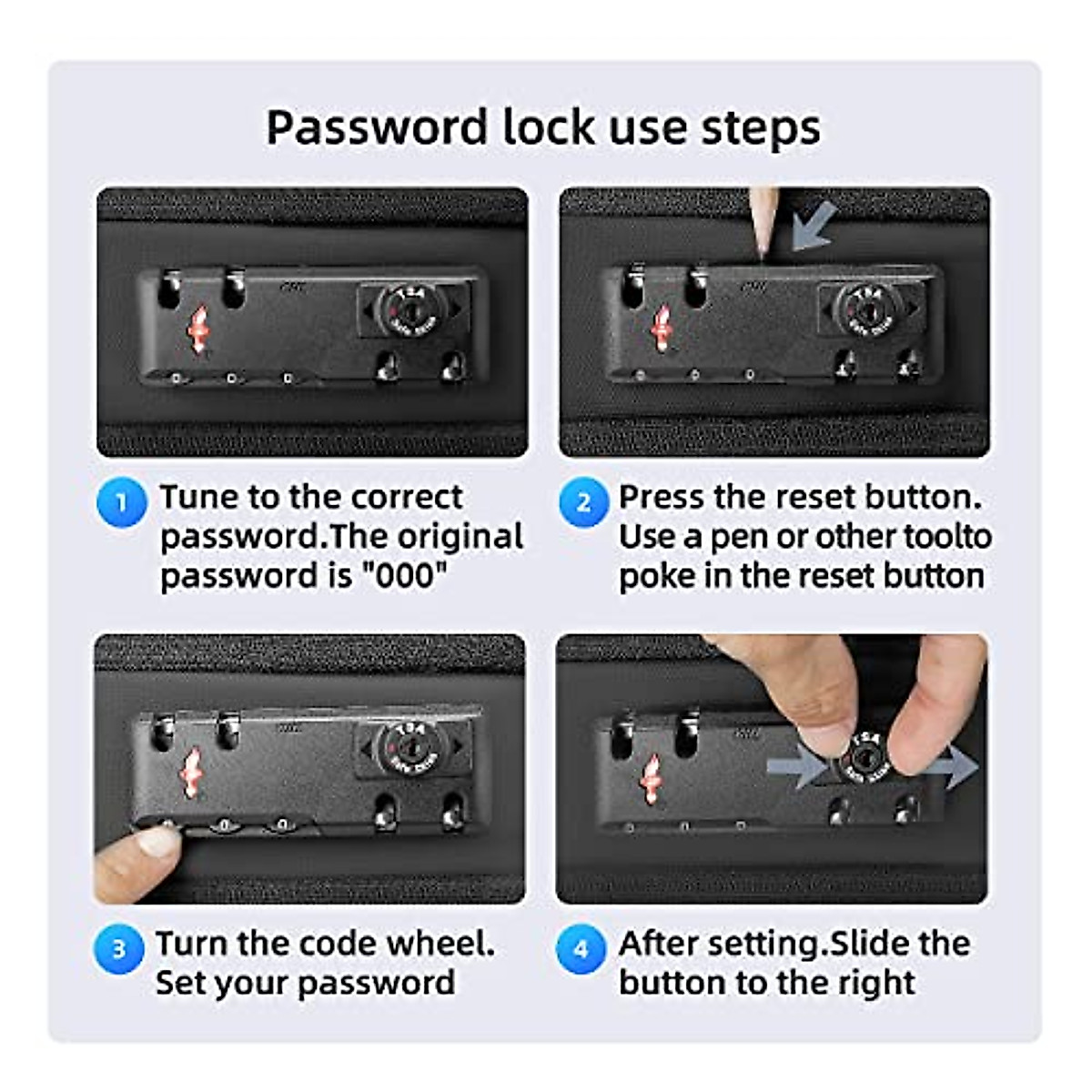 Password lock use steps

1 Tune to the correct password.The original password is "000"

2 Press the reset button. Use a pen or other toolto poke in the reset button

3 Turn the code wheel. Set your password

4 After setting.Slide the button to the right