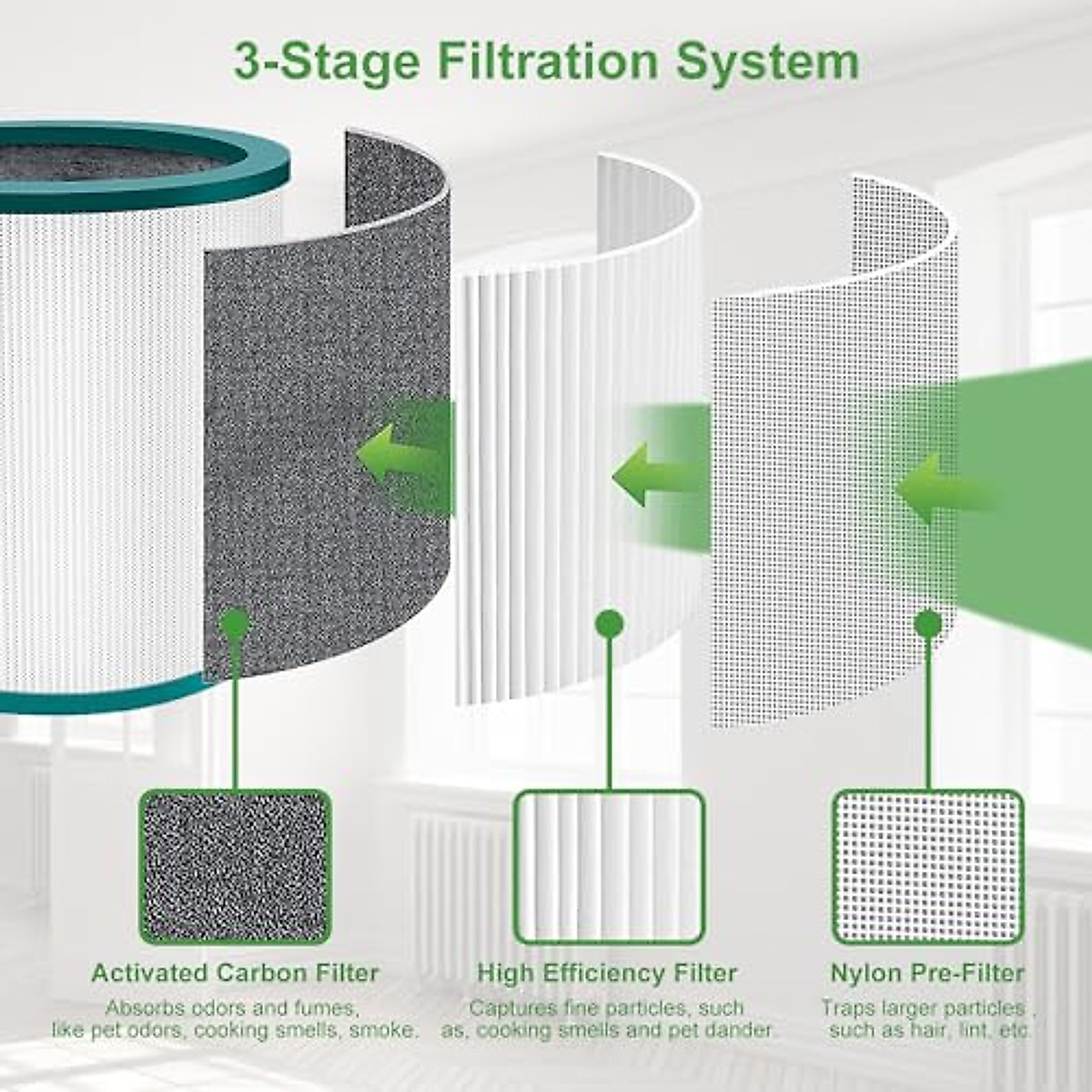 3-Stage Filtration System

Activated Carbon Filter
Absorbs odors and fumes, like pet odors, cooking smells, smoke.

High Efficiency Filter
Captures fine particles, such as, cooking smells and pet dander.

Nylon Pre-Filter
Traps larger particles , such as hair, lint, etc.