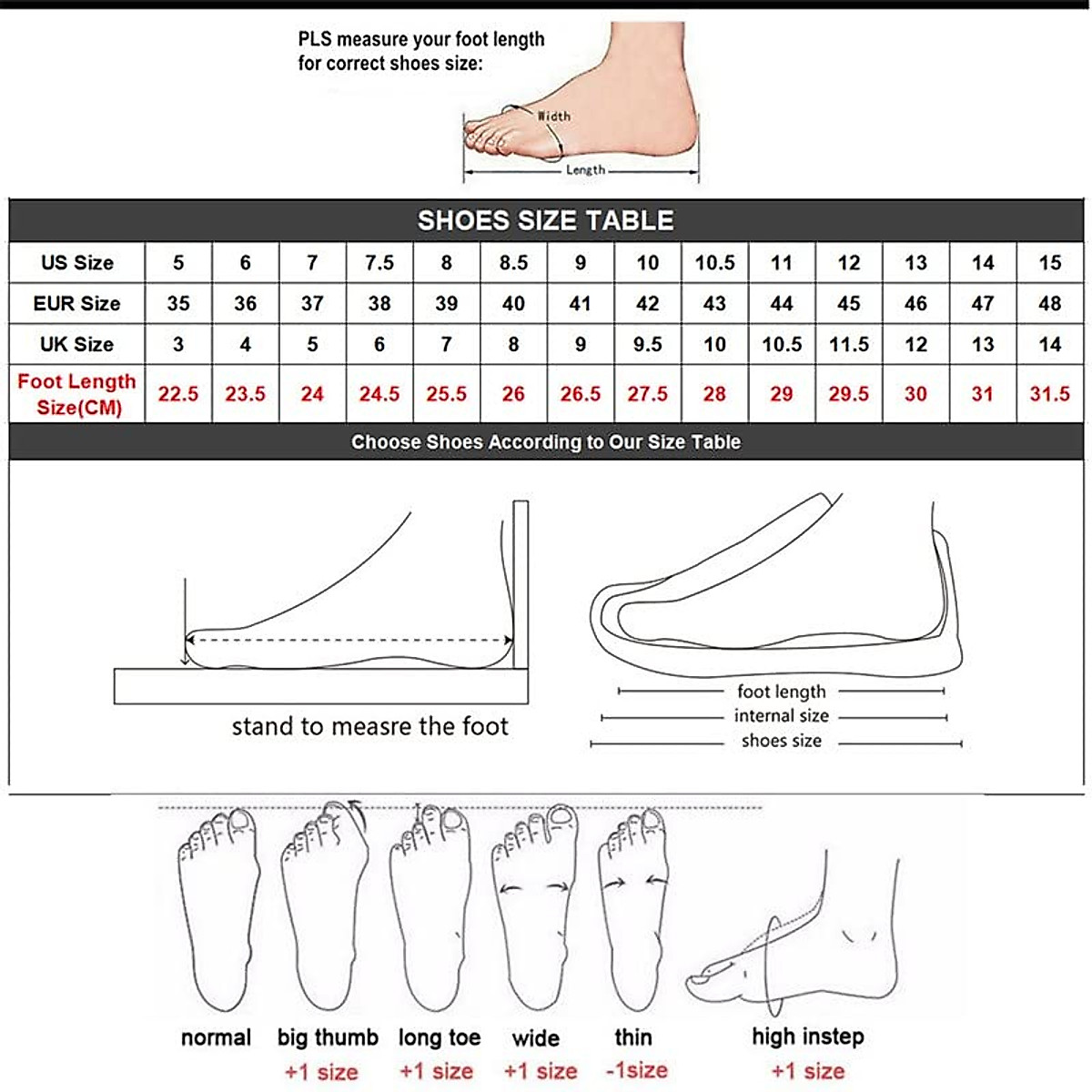 PLS measure your foot length for correct shoes size:

Width

Length

SHOES SIZE TABLE

| US Size | 5 | 6 | 7 | 7.5 | 8 | 8.5 | 9 | 10 | 10.5 | 11 | 12 | 13 | 14 | 15 |
|---|---|---|---|---|---|---|---|---|---|---|---|---|---|---|
| EUR Size | 35 | 36 | 37 | 38 | 39 | 40 | 41 | 42 | 43 | 44 | 45 | 46 | 47 | 48 |
| UK Size | 3 | 4 | 5 | 6 | 7 | 8 | 9 | 9.5 | 10 | 10.5 | 11.5 | 12 | 13 | 14 |
| Foot Length Size(CM) | 22.5 | 23.5 | 24 | 24.5 | 25.5 | 26 | 26.5 | 27.5 | 28 | 29 | 29.5 | 30 | 31 | 31.5 |

Choose Shoes According to Our Size Table

stand to measre the foot

foot length
internal size
shoes size

normal
big thumb
+1 size
long toe
+1 size
wide
+1 size
thin
-1size
high instep
+1 size