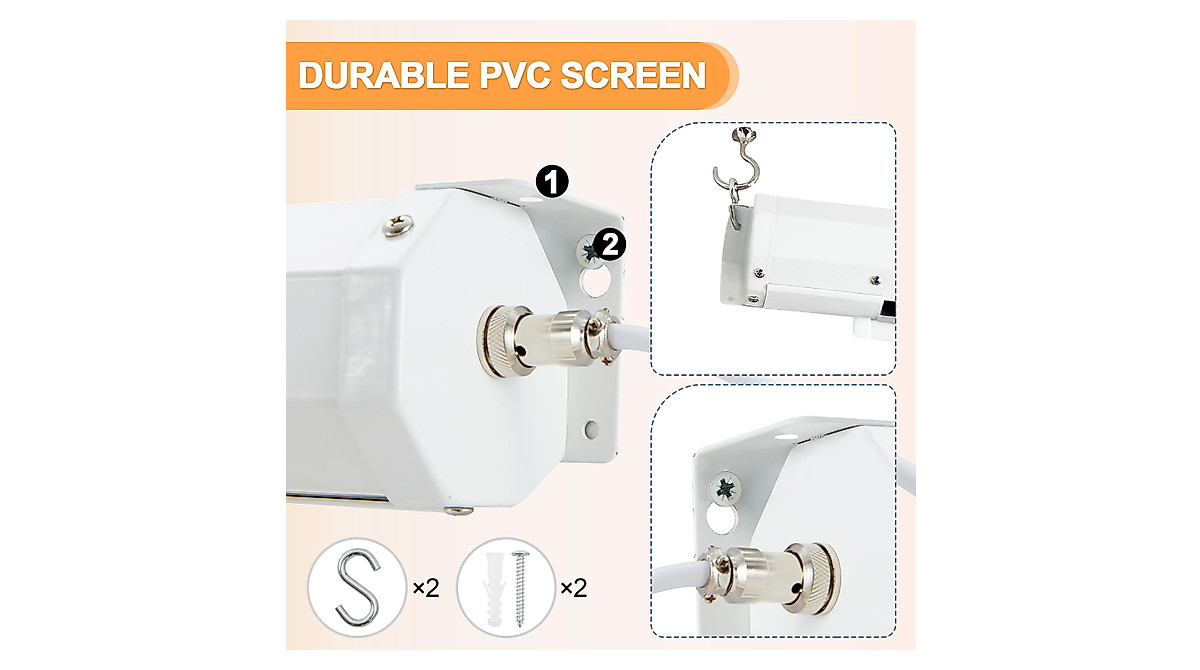 DURABLE PVC SCREEN

1

2

×2

×2