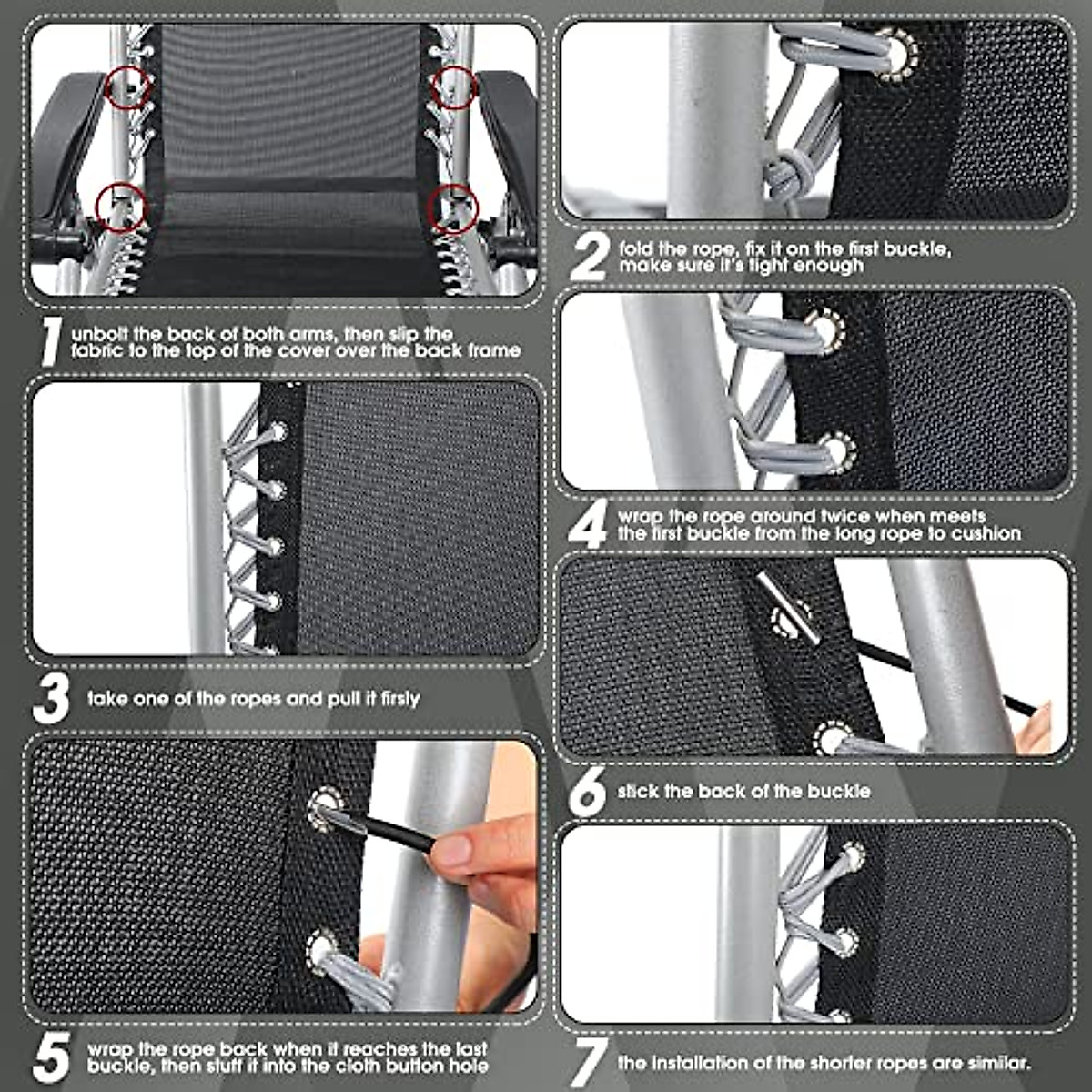 1 unbolt the back of both arms, then slip the fabric to the top of the cover over the back frame

2 fold the rope, fix it on the first buckle, make sure it's tight enough

3 take one of the ropes and pull it firsly

4 wrap the rope around twice when meets the first buckle from the long rope to cushion

5 wrap the rope back when it reaches the last buckle, then stuff it into the cloth button hole

6 stick the back of the buckle

7 the installation of the shorter ropes are similar.