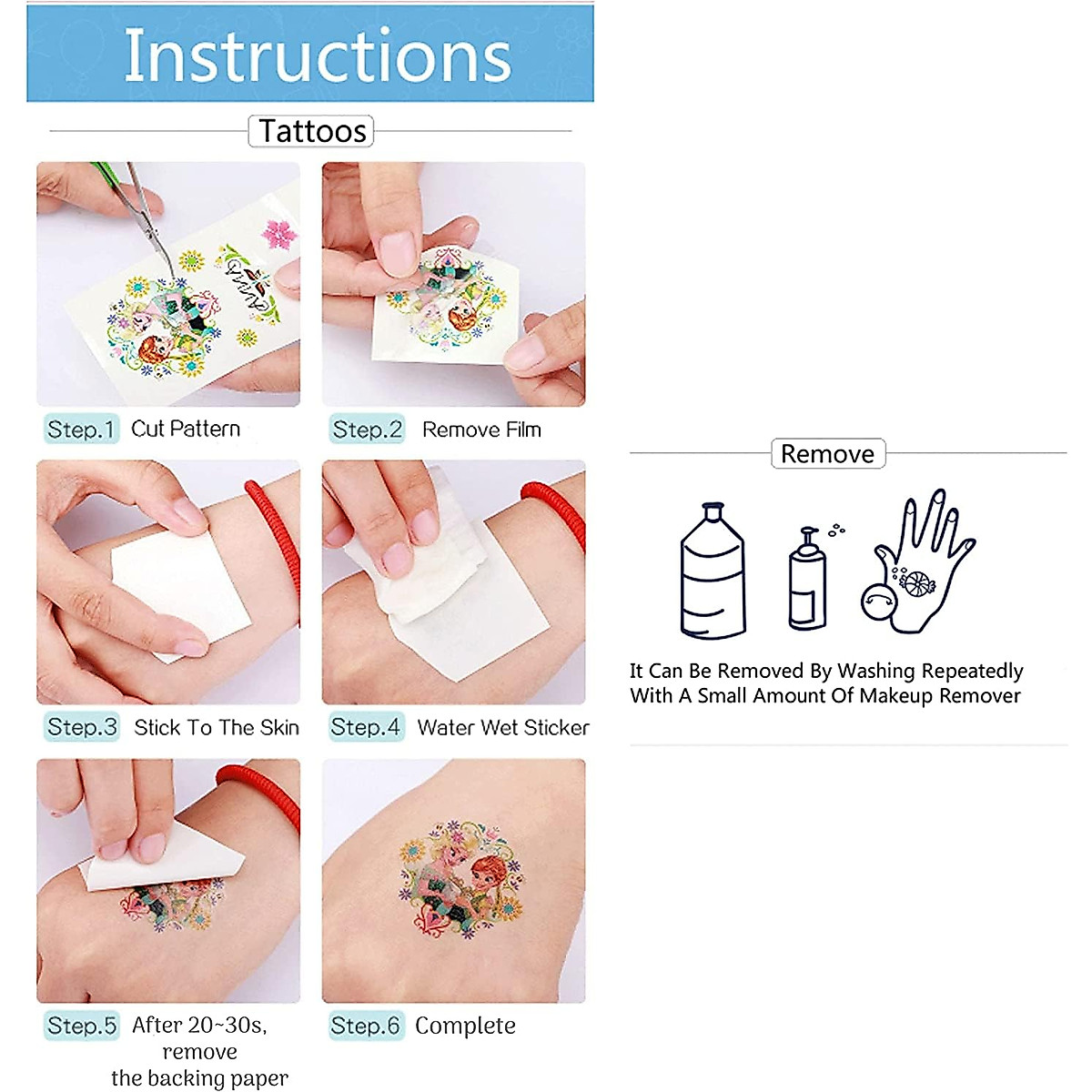 Instructions

Tattoos

Step.1 Cut Pattern

Step.2 Remove Film

Step.3 Stick To The Skin

Step.4 Water Wet Sticker

Step.5 After 20~30s, remove the backing paper

Step.6 Complete

Remove

It Can Be Removed By Washing Repeatedly With A Small Amount Of Makeup Remover