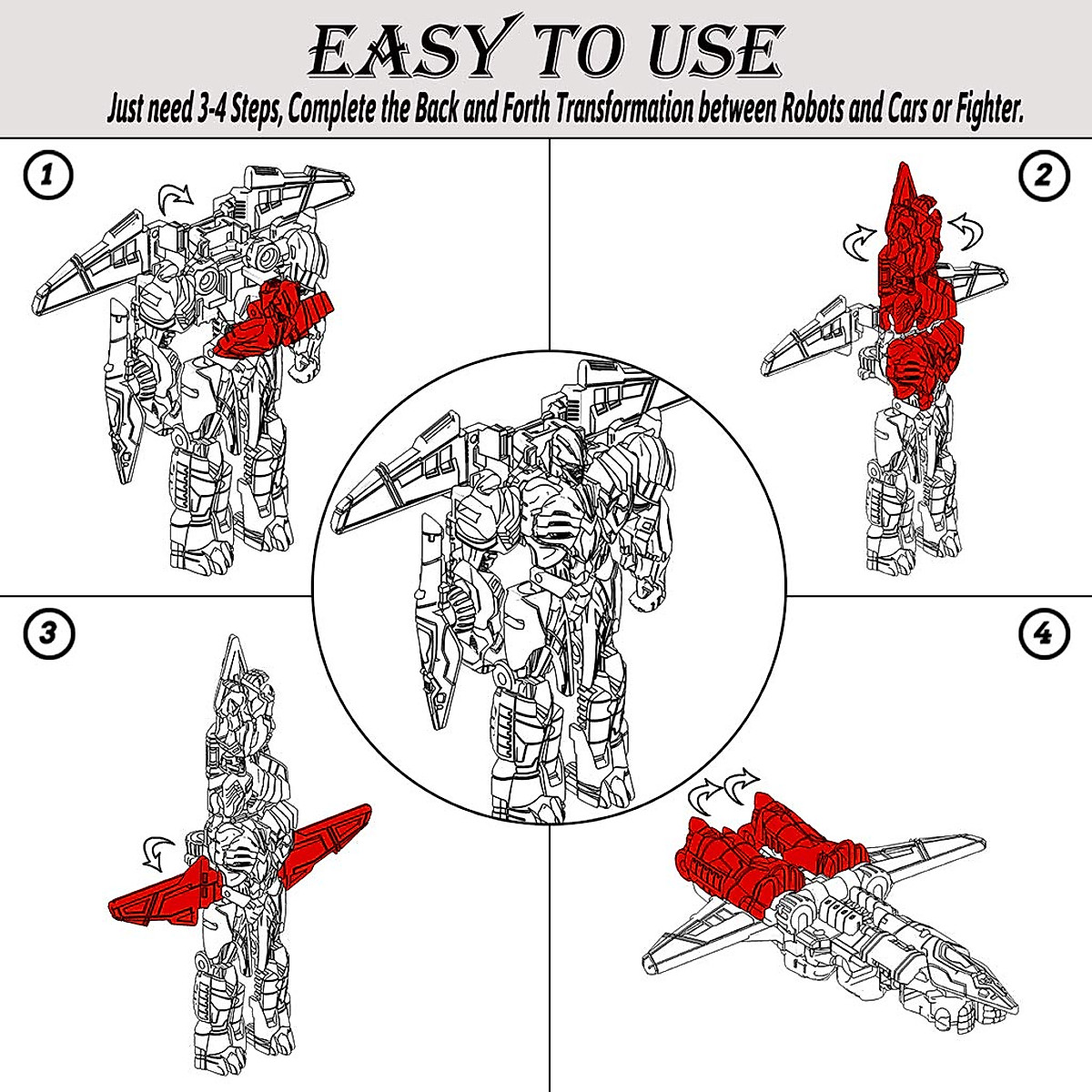 EASY TO USE

Just need 3-4 Steps, Complete the Back and Forth Transformation between Robots and Cars or Fighter.

1

2

3

4