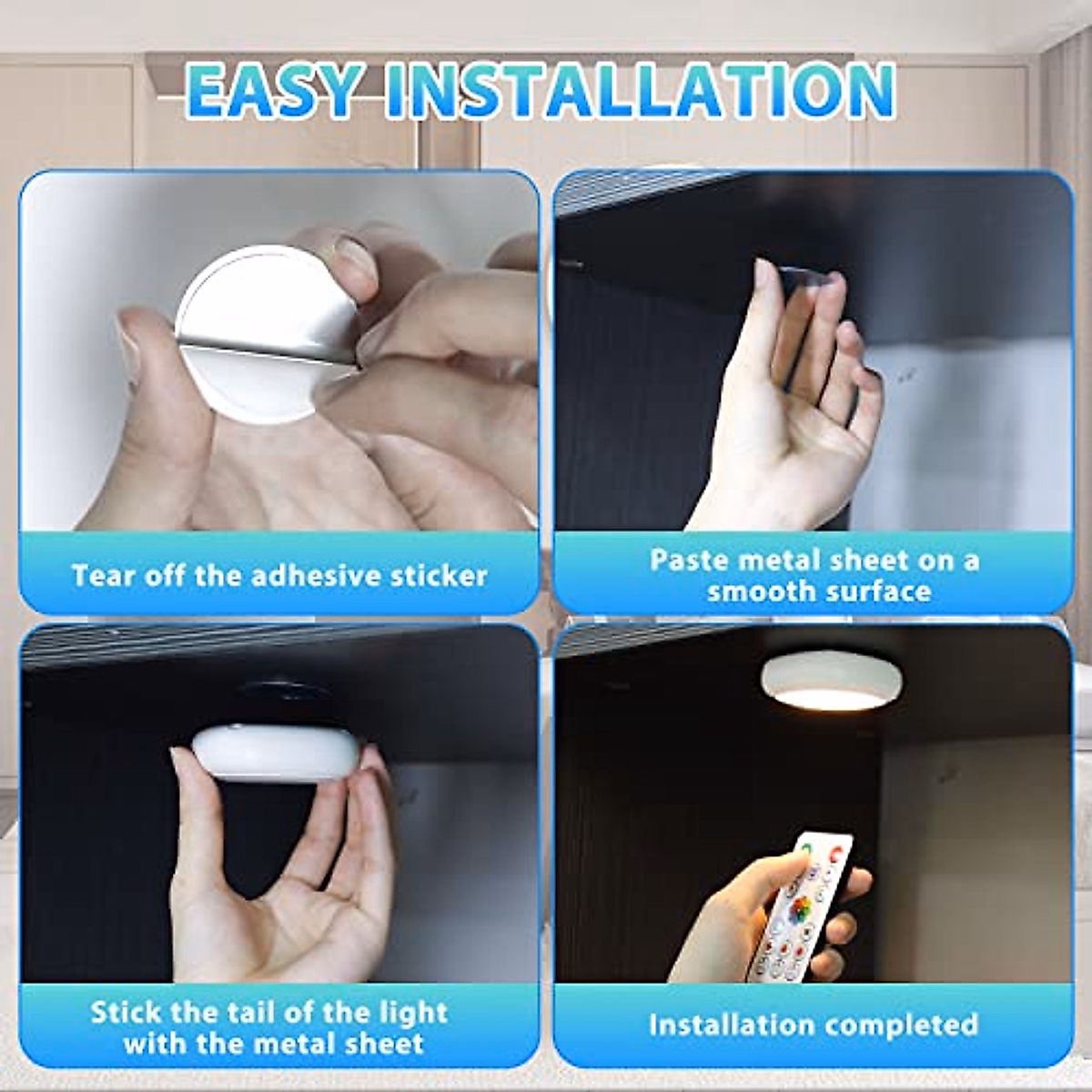 EASY INSTALLATION

Tear off the adhesive sticker

Paste metal sheet on a smooth surface

Stick the tail of the light with the metal sheet

Installation completed