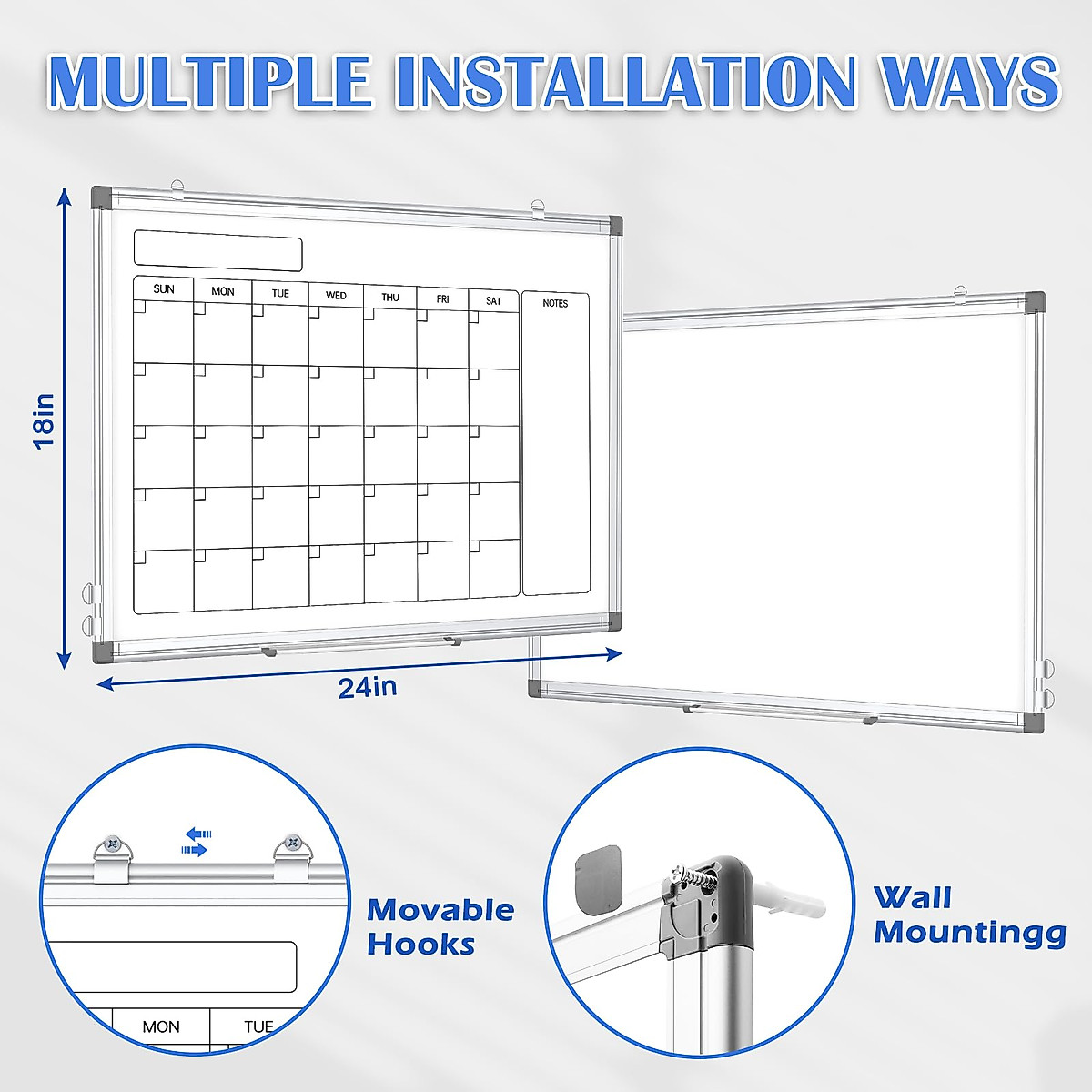 MULTIPLE INSTALLATION WAYS

18in

SUN MON TUE WED THU FRI SAT NOTES

24in

MON TUE

Movable Hooks

Wall Mountingg