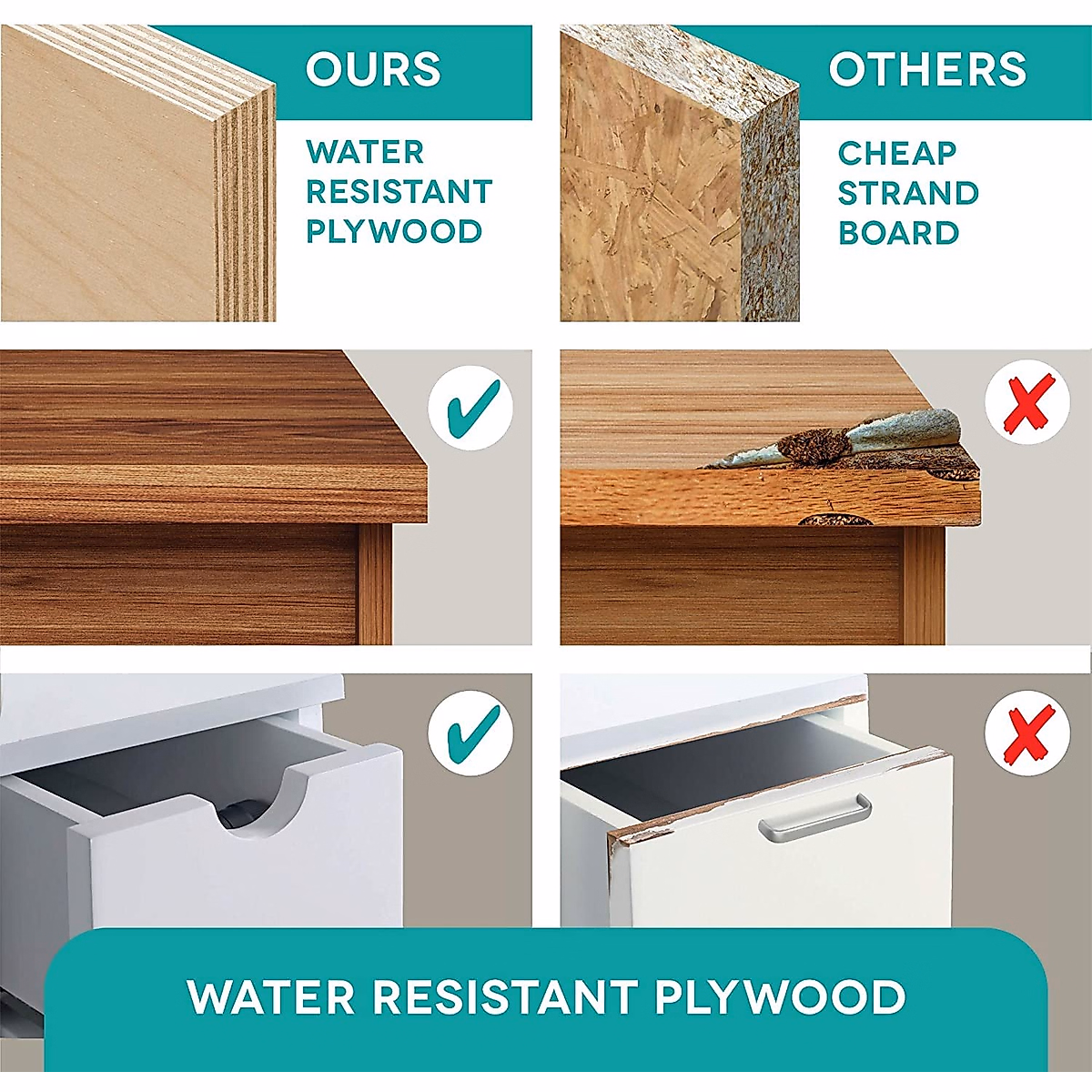 OURS

WATER RESISTANT PLYWOOD

OTHERS

CHEAP STRAND BOARD

WATER RESISTANT PLYWOOD