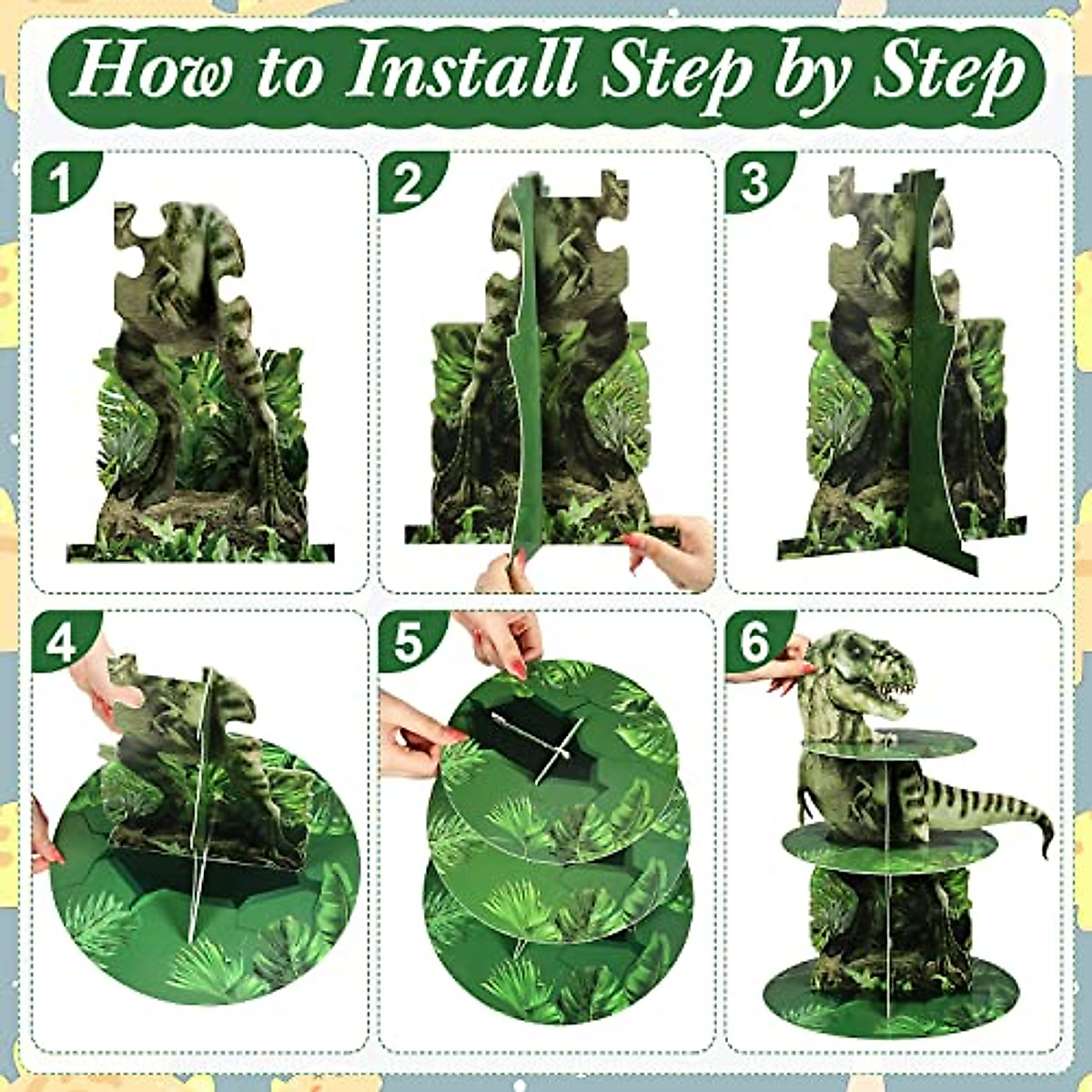 How to Install Step by Step

1

2

3

4

5

6