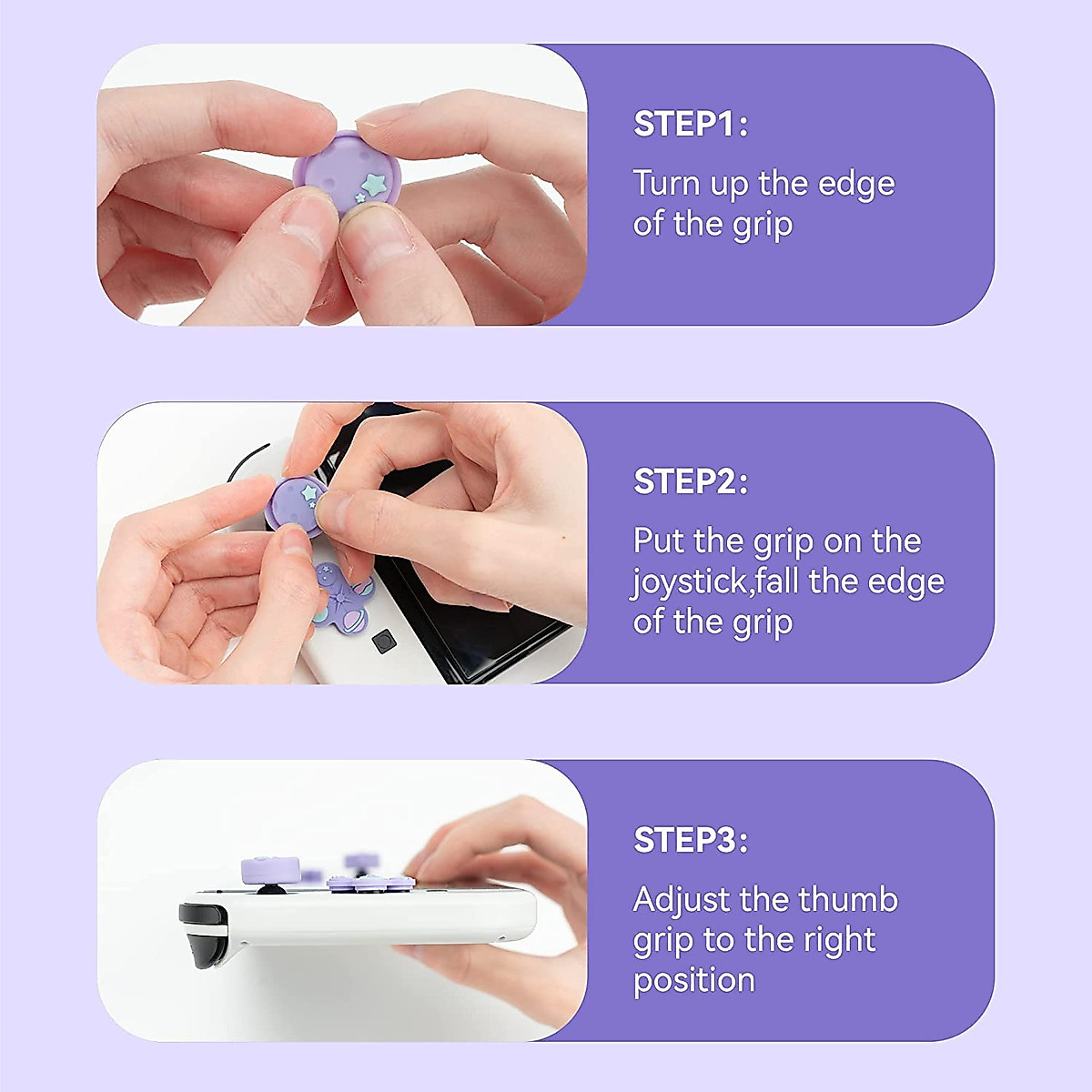 STEP1:

Turn up the edge of the grip

STEP2:

Put the grip on the joystick,fall the edge of the grip

STEP3:

Adjust the thumb grip to the right position