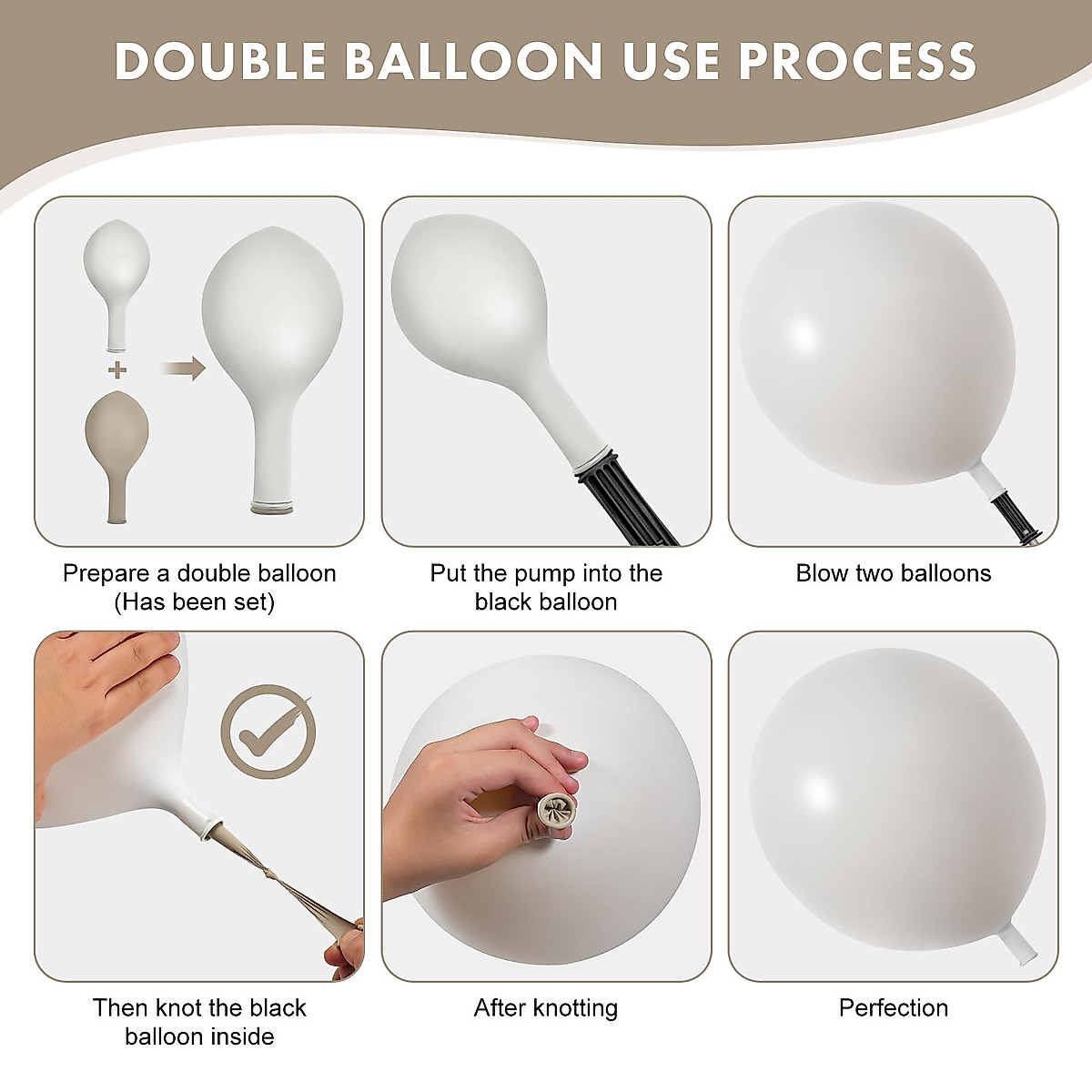 DOUBLE BALLOON USE PROCESS

+

Prepare a double balloon (Has been set)

Put the pump into the black balloon

Blow two balloons

Then knot the black balloon inside

After knotting

Perfection