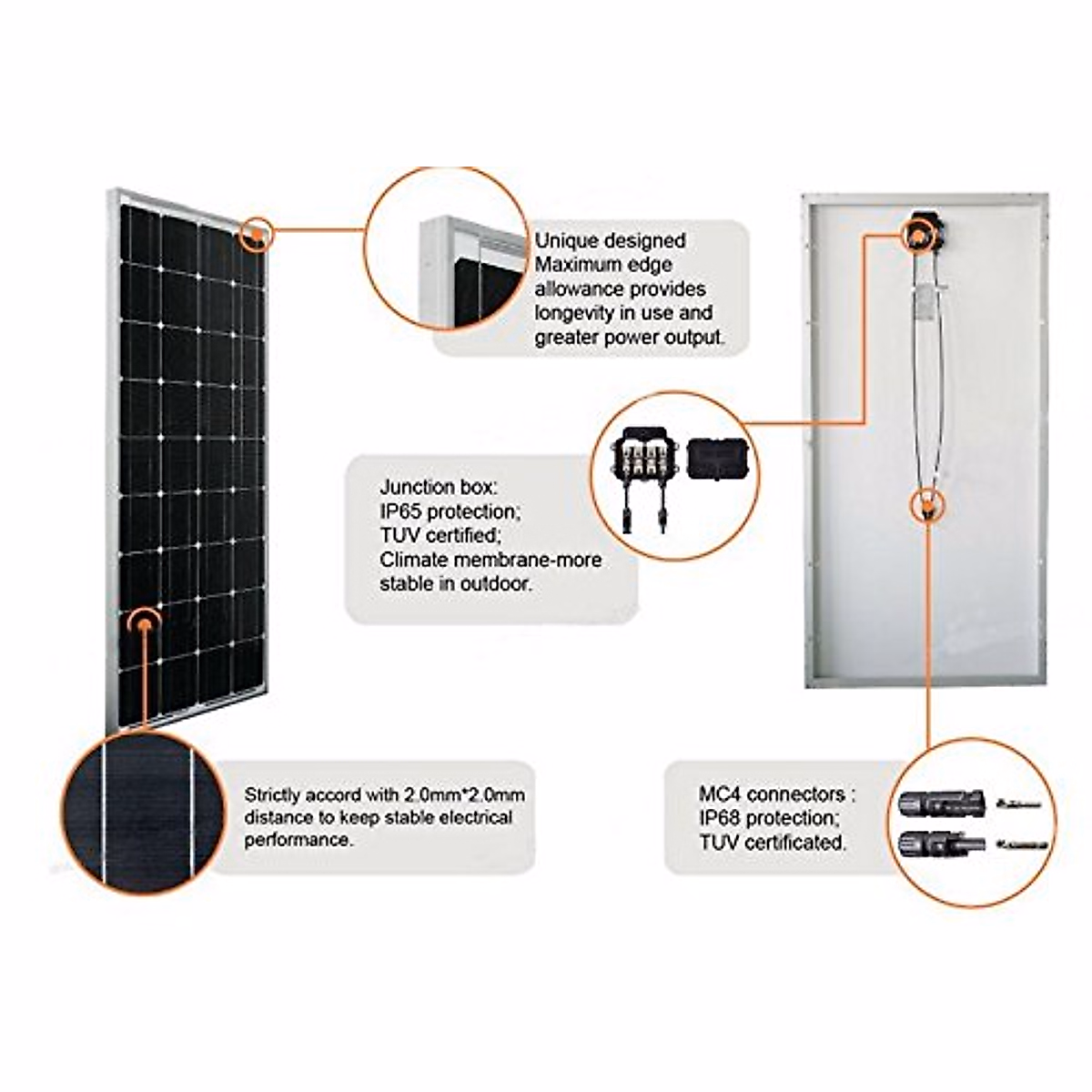 Unique designed Maximum edge allowance provides longevity in use and greater power output.

Junction box:
IP65 protection;
TUV certified;
Climate membrane-more stable in outdoor.

Strictly accord with 2.0mm*2.0mm distance to keep stable electrical performance.

MC4 connectors :
IP68 protection;
TUV certificated.