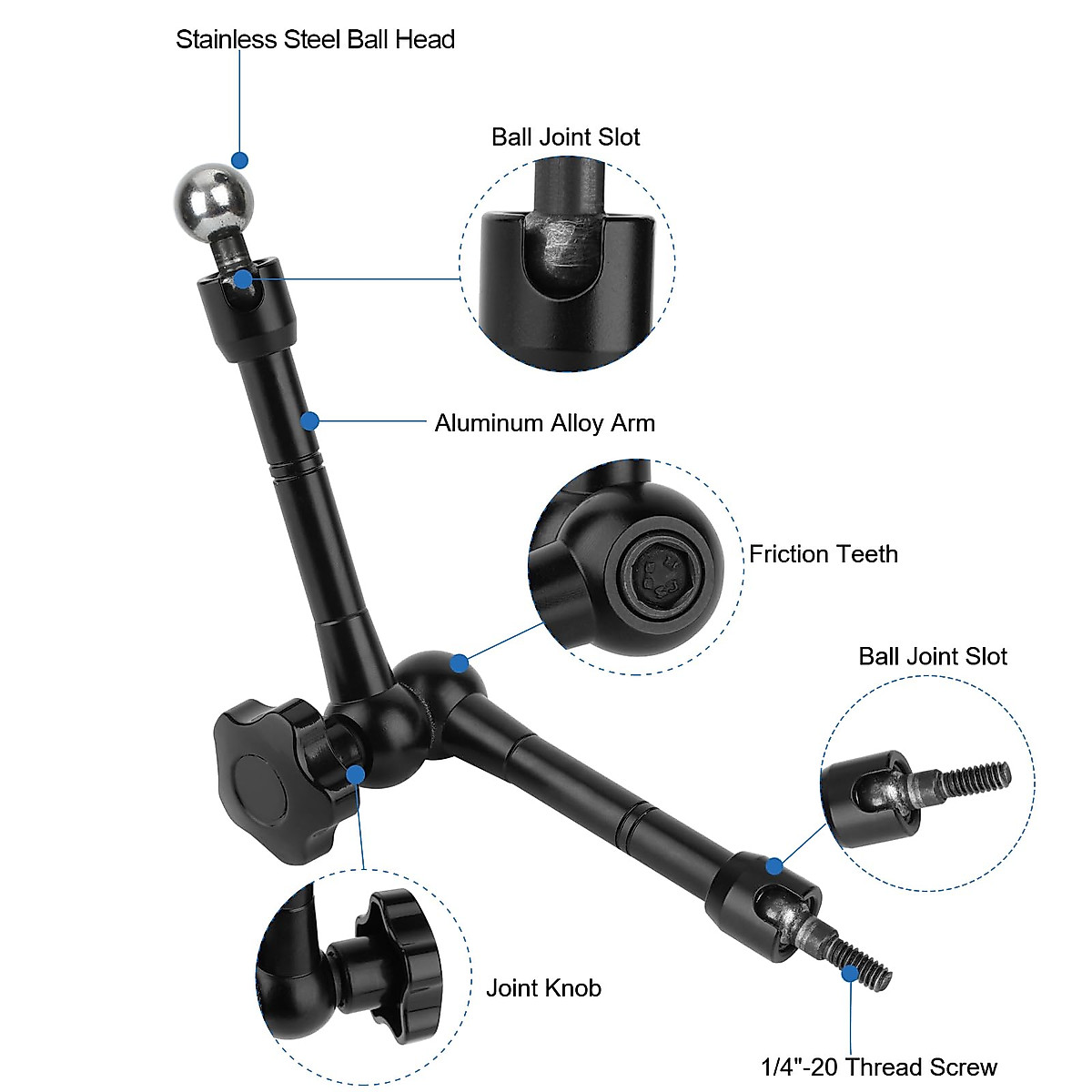 Stainless Steel Ball Head

Ball Joint Slot

Aluminum Alloy Arm

Friction Teeth

Ball Joint Slot

Joint Knob

1/4"-20 Thread Screw