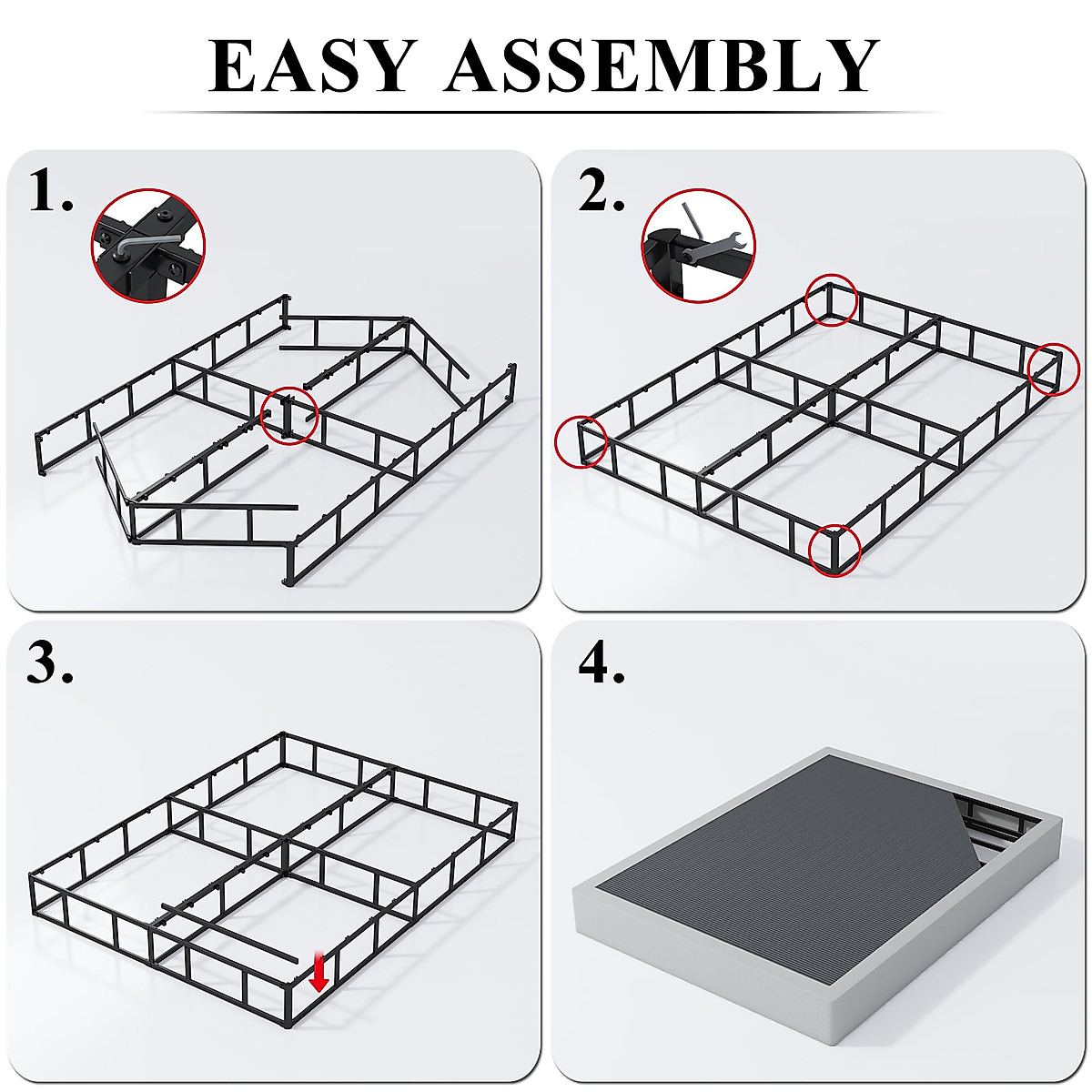 EASY ASSEMBLY

1.

2.

3.

4.