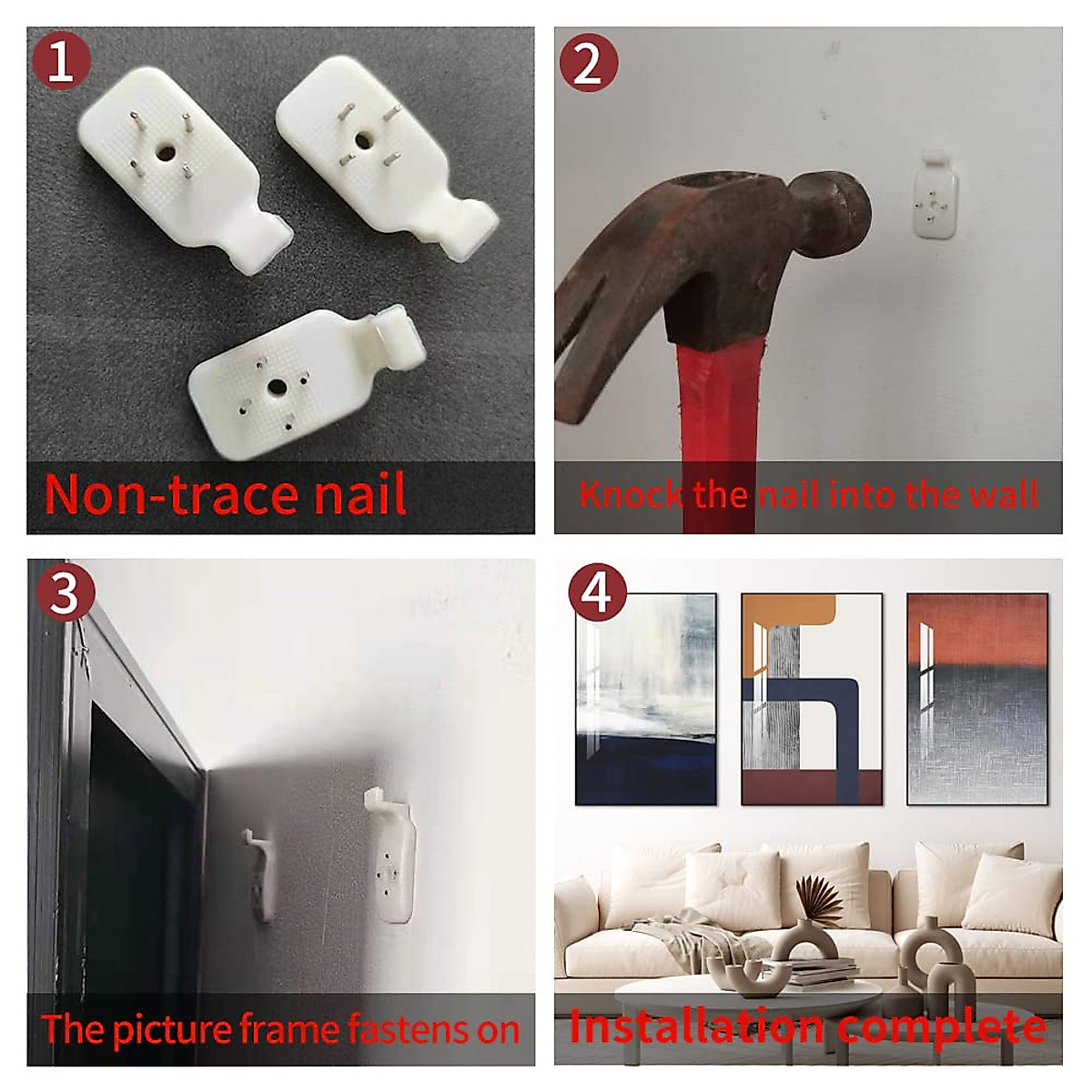 1
Non-trace nail

2
Knock the nail into the wall

3
The picture frame fastens on

4
Installation complete