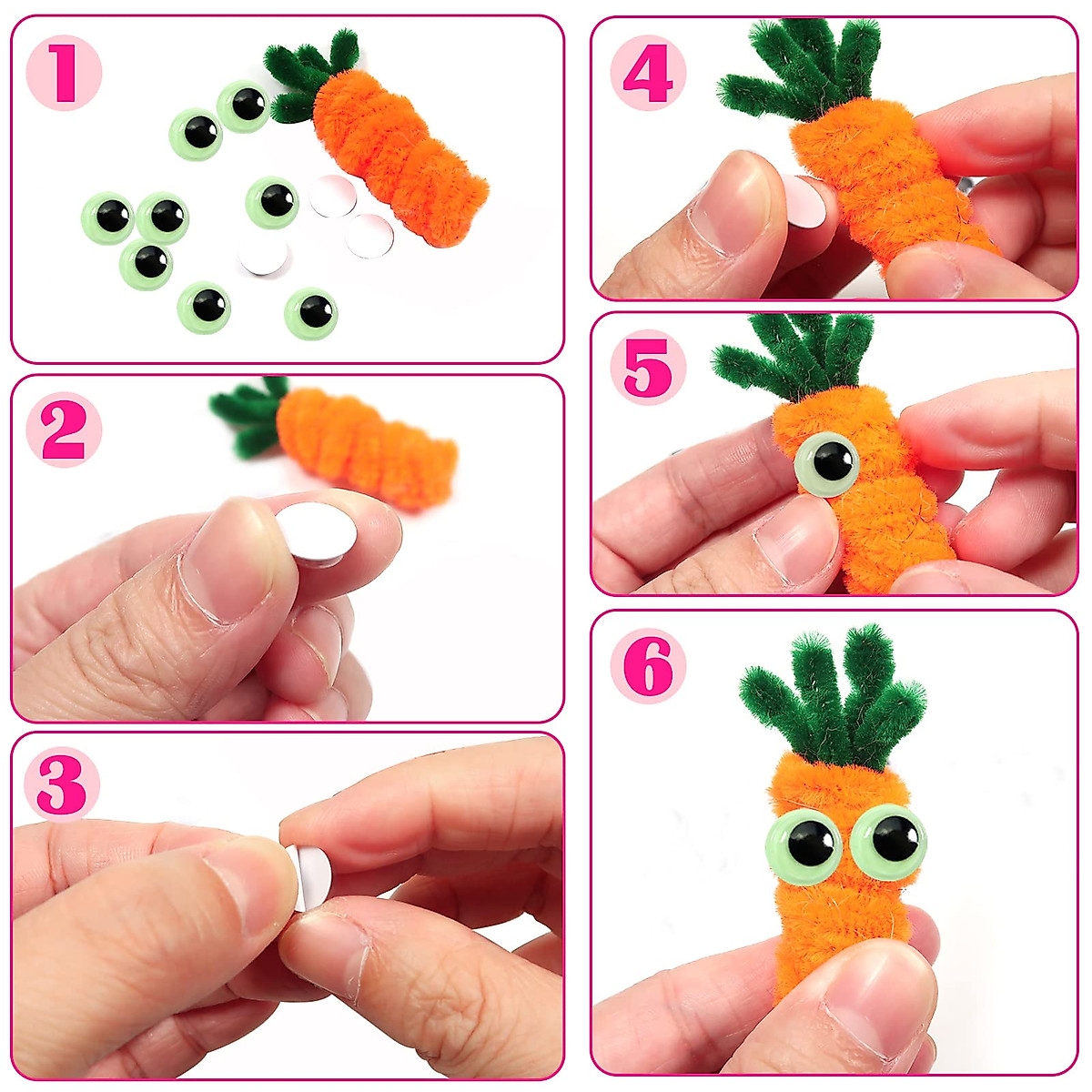 1

2

3

4

5

6