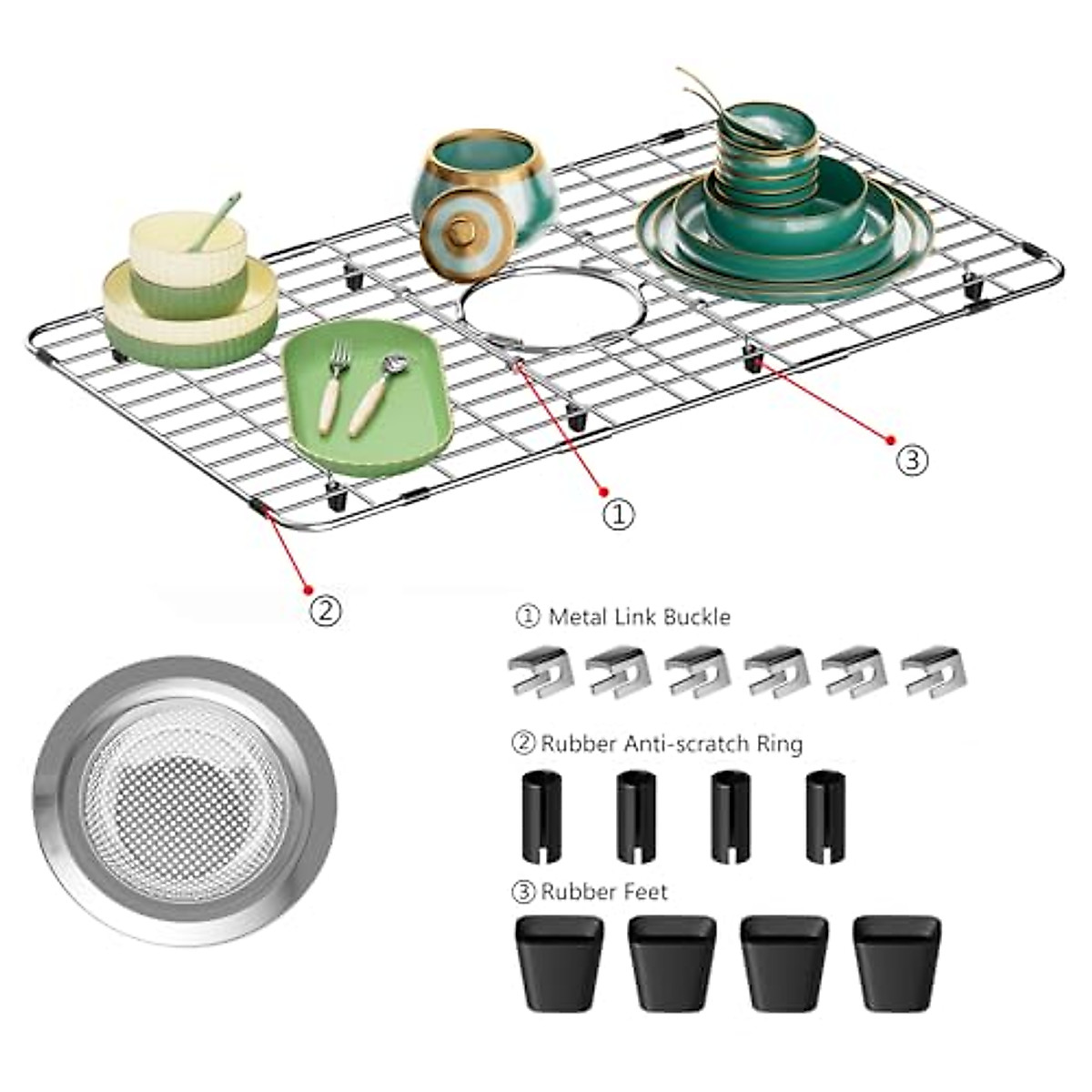 ③

①

②

① Metal Link Buckle

② Rubber Anti-scratch Ring

③ Rubber Feet