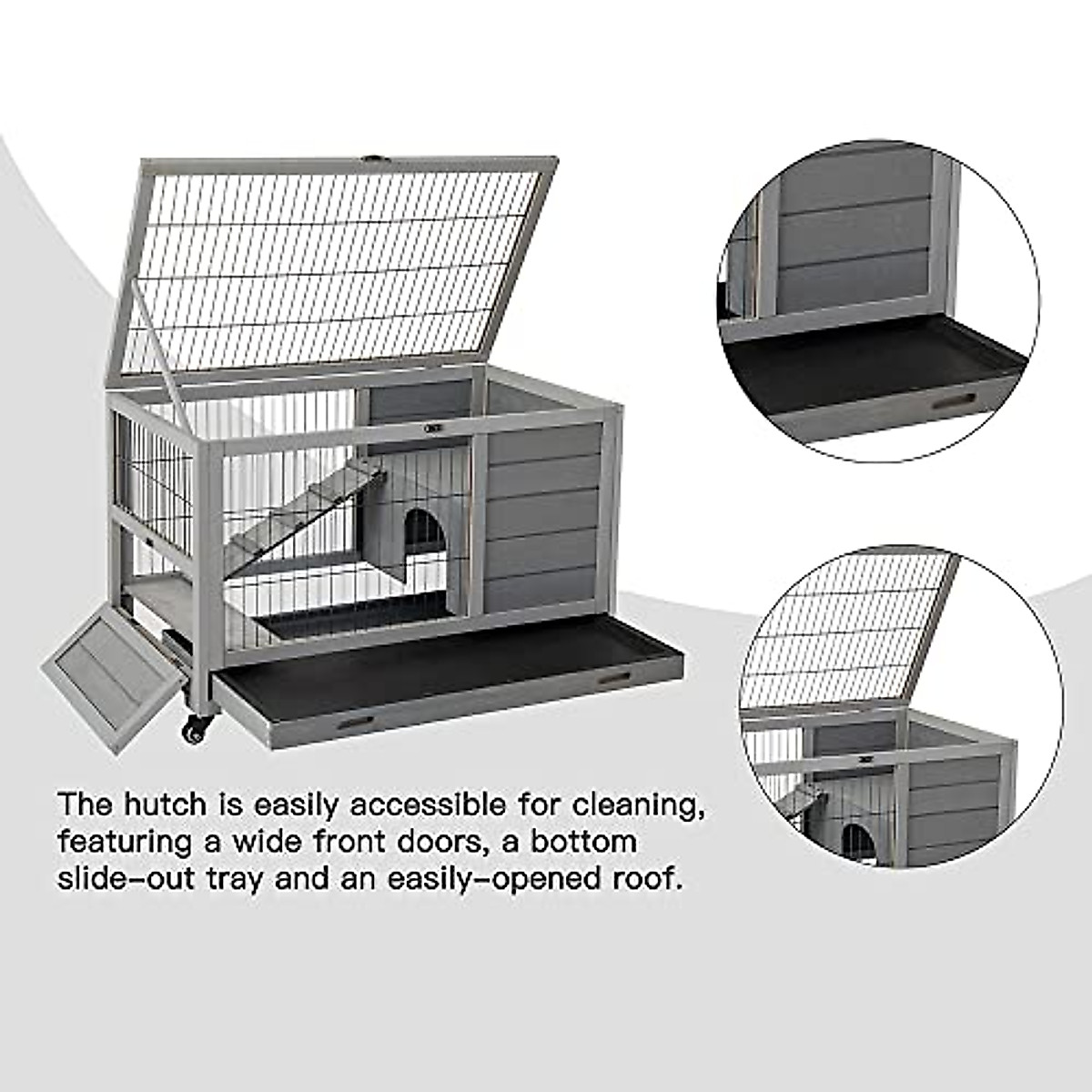 The hutch is easily accessible for cleaning, featuring a wide front doors, a bottom slide-out tray and an easily-opened roof.