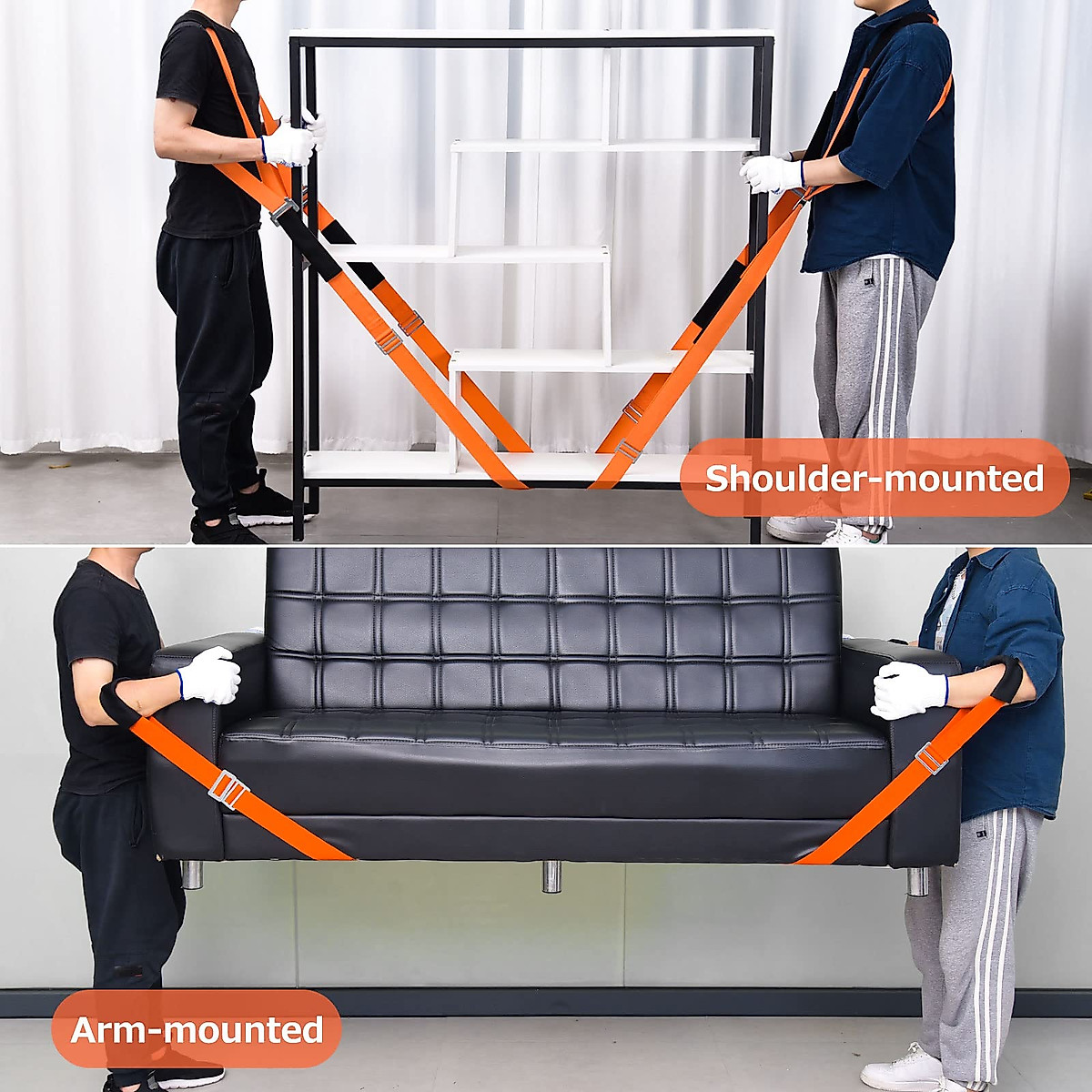 Shoulder-mounted

Arm-mounted