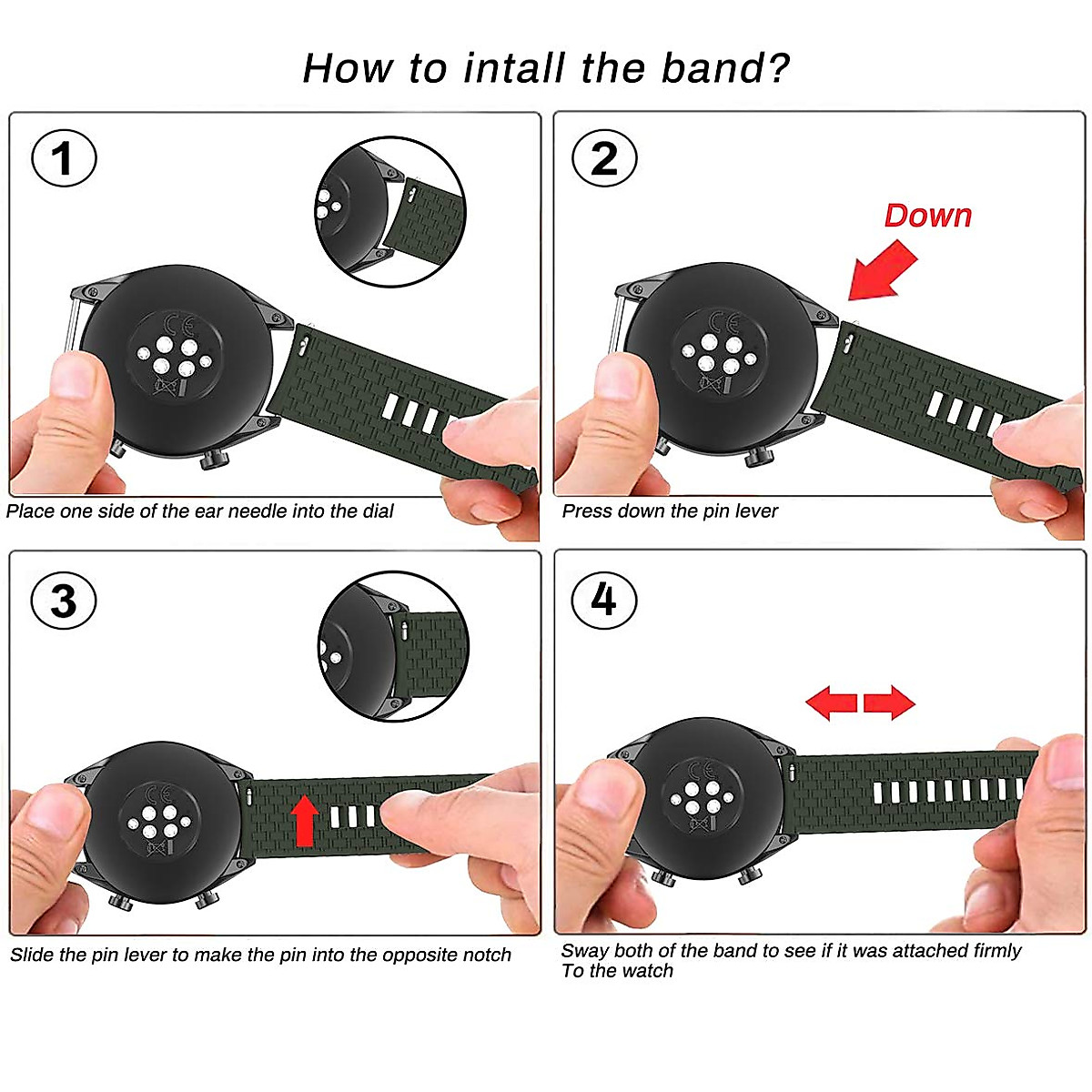 How to intall the band?

1

Place one side of the ear needle into the dial

2

Down

Press down the pin lever

3

Slide the pin lever to make the pin into the opposite notch

4

Sway both of the band to see if it was attached firmly To the watch