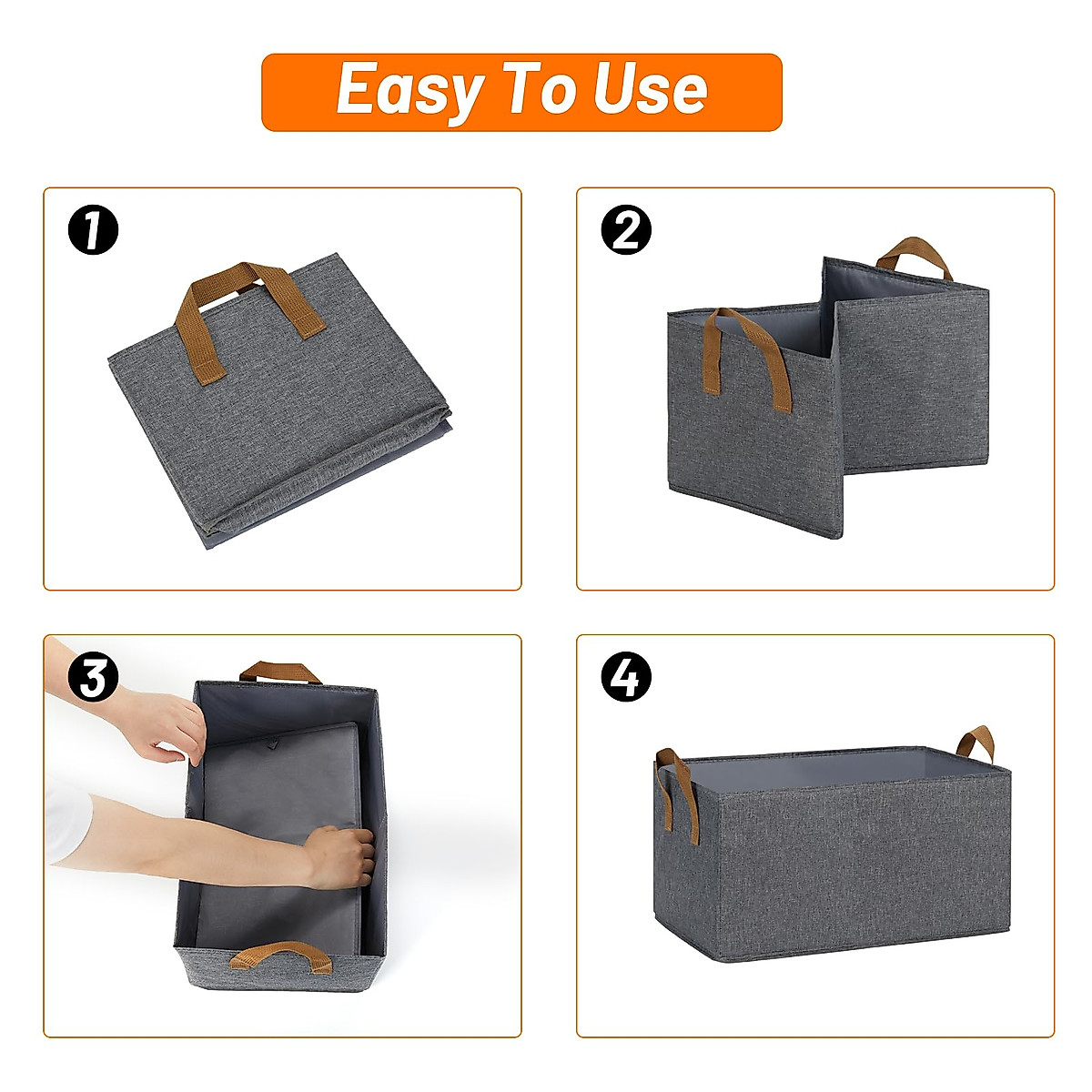 Easy To Use

1

2

3

4