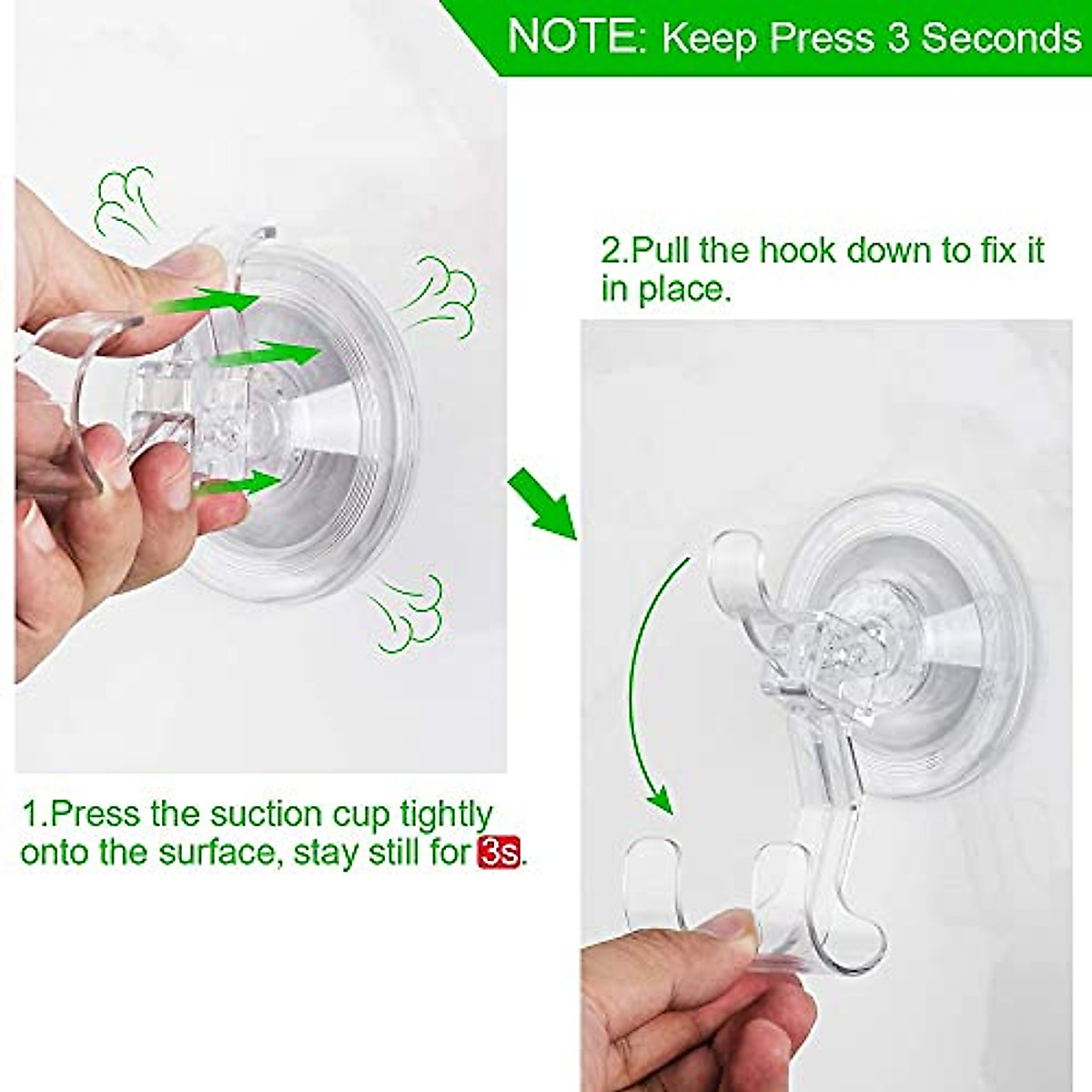 NOTE: Keep Press 3 Seconds

2.Pull the hook down to fix it in place.

1.Press the suction cup tightly onto the surface, stay still for 3s.