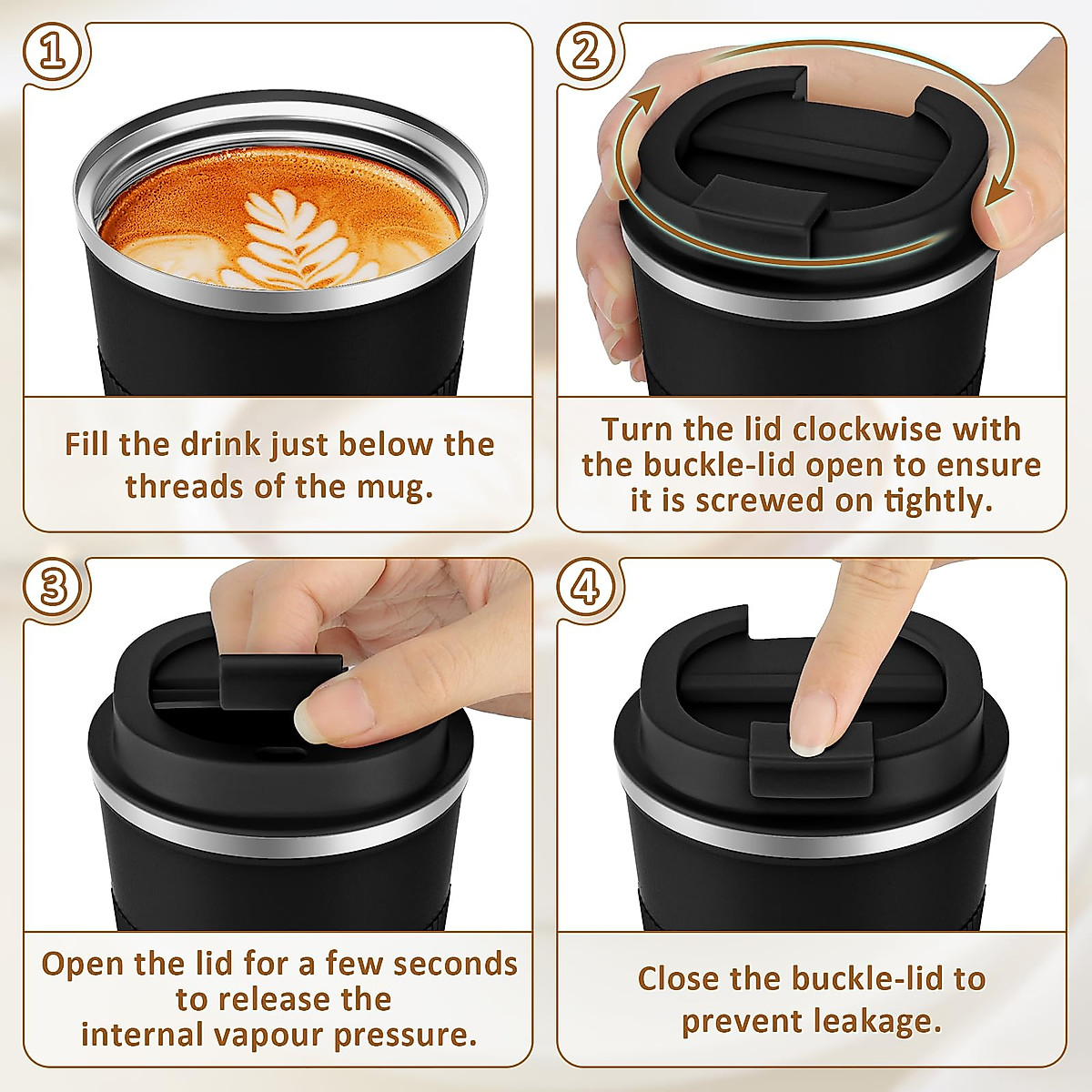 1

Fill the drink just below the threads of the mug.

2

Turn the lid clockwise with the buckle-lid open to ensure it is screwed on tightly.

3

Open the lid for a few seconds to release the internal vapour pressure.

4

Close the buckle-lid to prevent leakage.