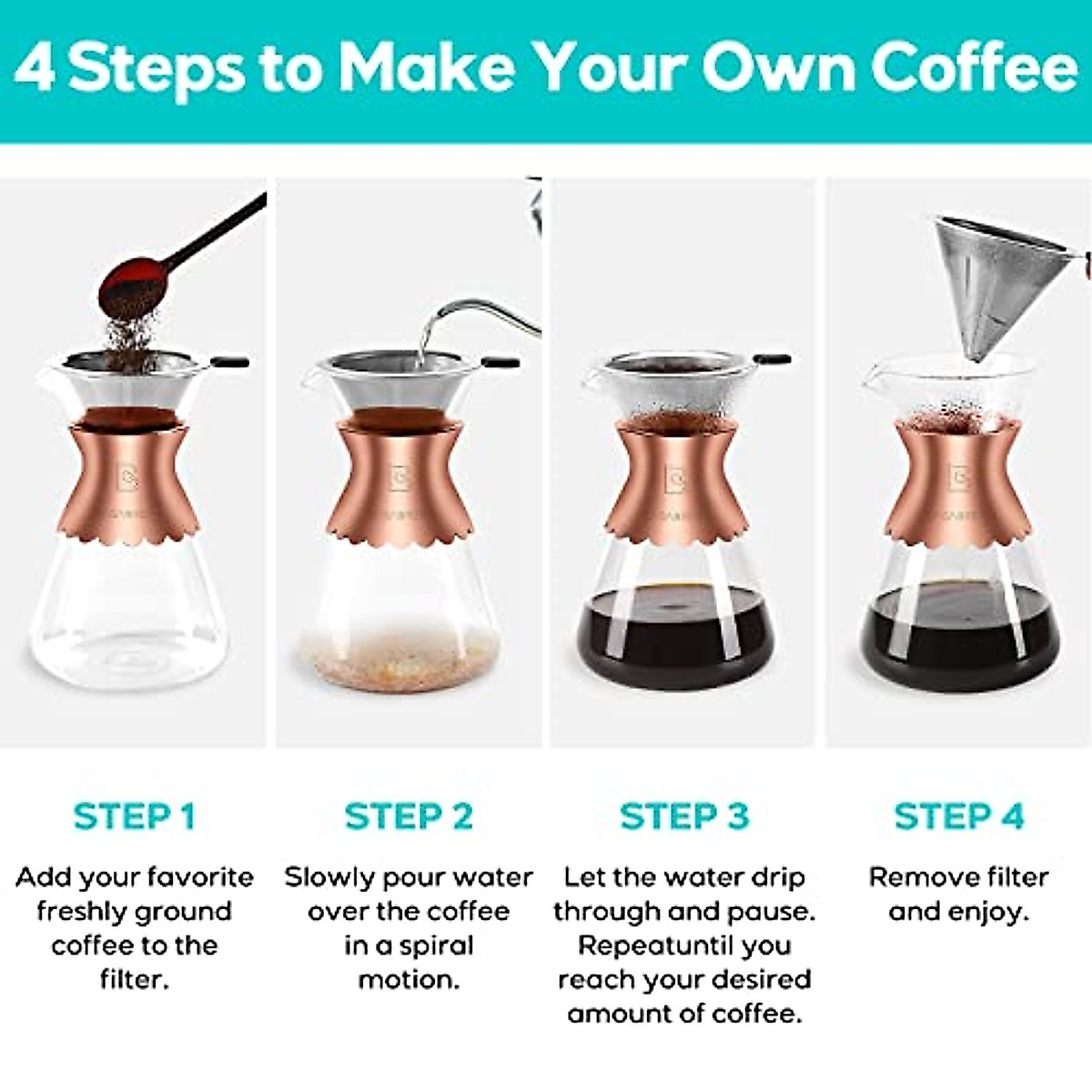 4 Steps to Make Your Own Coffee

STEP 1

Add your favorite freshly ground coffee to the filter.

STEP 2

Slowly pour water over the coffee in a spiral motion.

STEP 3

Let the water drip through and pause. Repeatuntil you reach your desired amount of coffee.

STEP 4

Remove filter and enjoy.