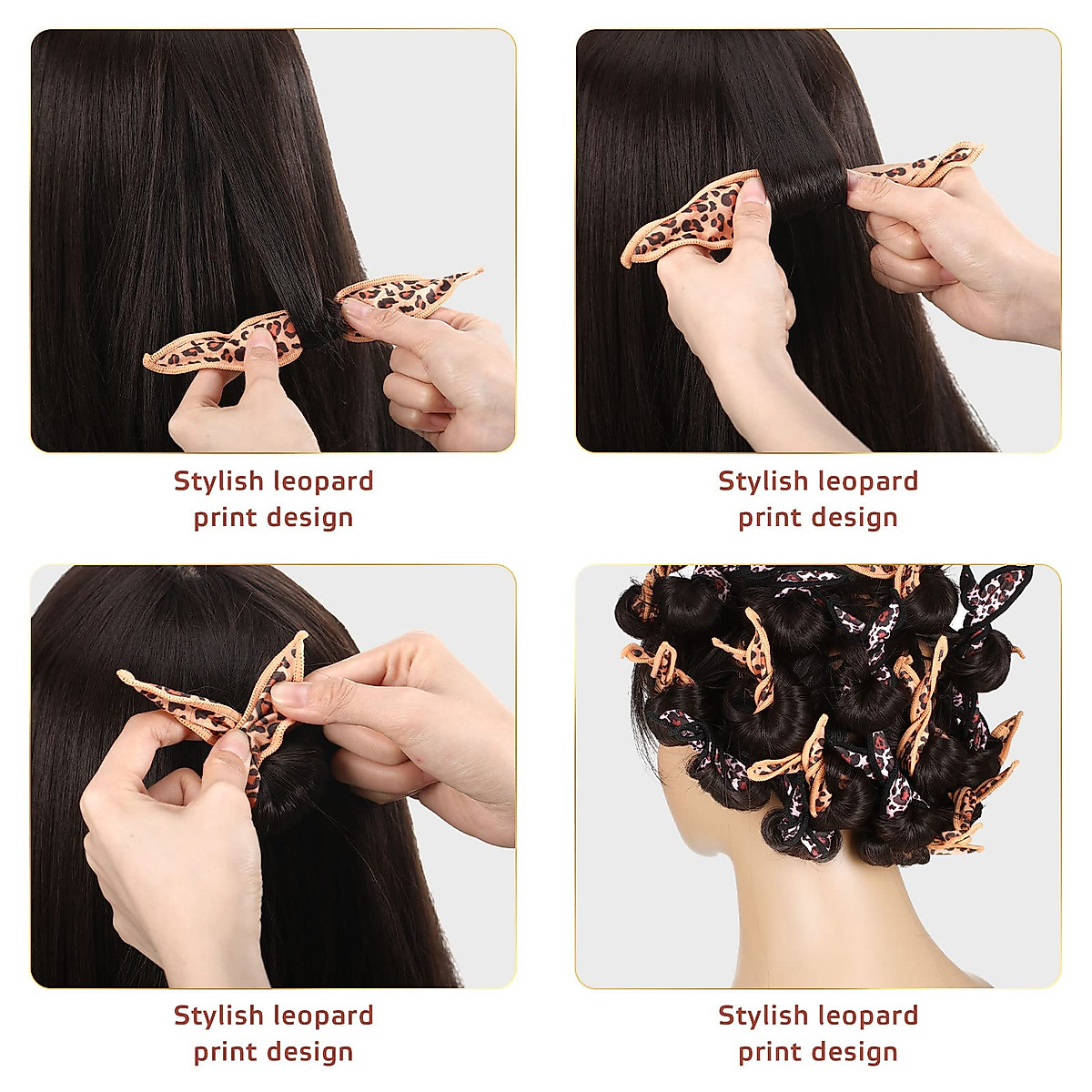 Stylish leopard print design

Stylish leopard print design

Stylish leopard print design

Stylish leopard print design