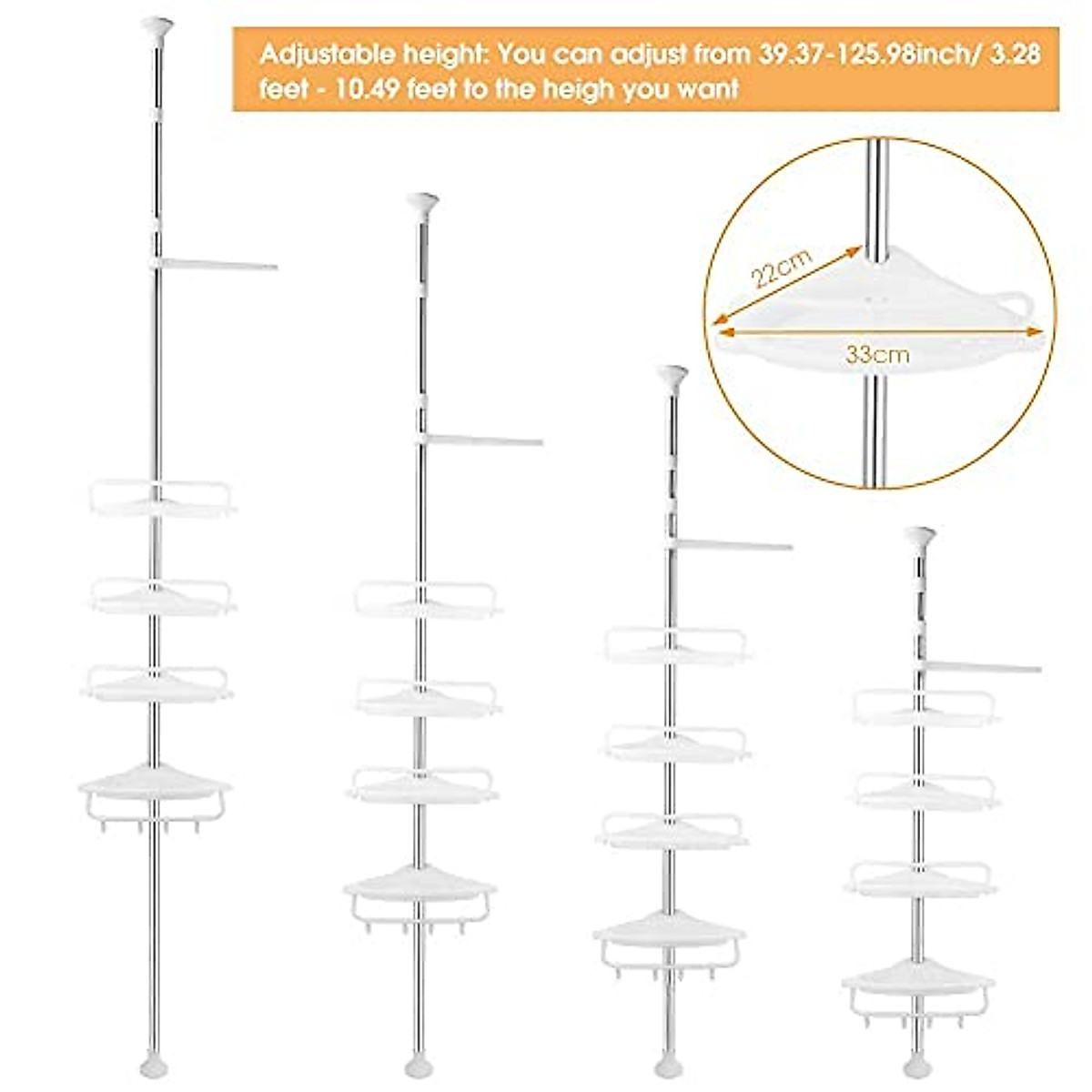 Adjustable height: You can adjust from 39.37-125.98inch/ 3.28 feet - 10.49 feet to the heigh you want

22cm

33cm