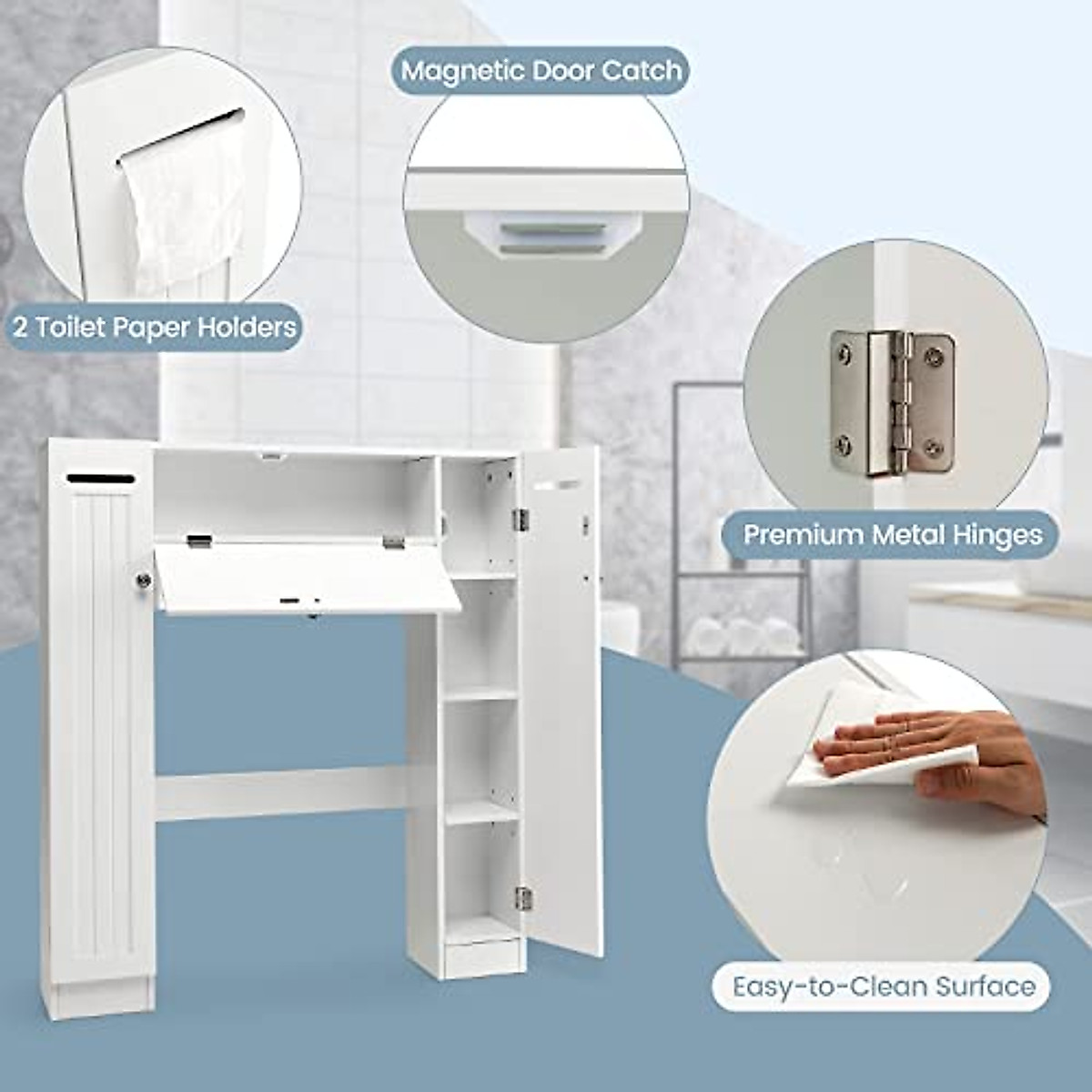 Magnetic Door Catch

2 Toilet Paper Holders

Premium Metal Hinges

Easy-to-Clean Surface